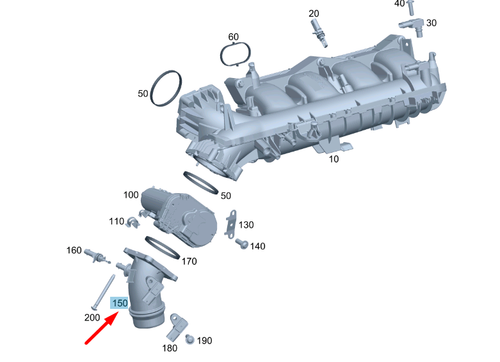 40
20
30
60
50
10
50
100
110
130
140
160
170
150
200
180
190