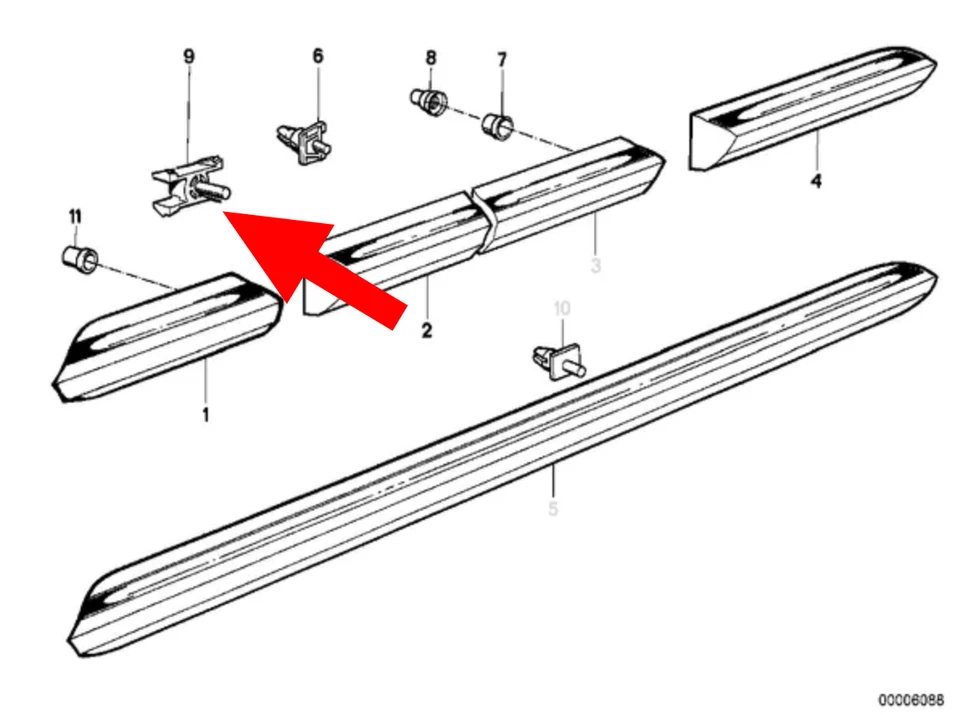 9
6
8
7
4
11
3
2
10
1
5
00006088