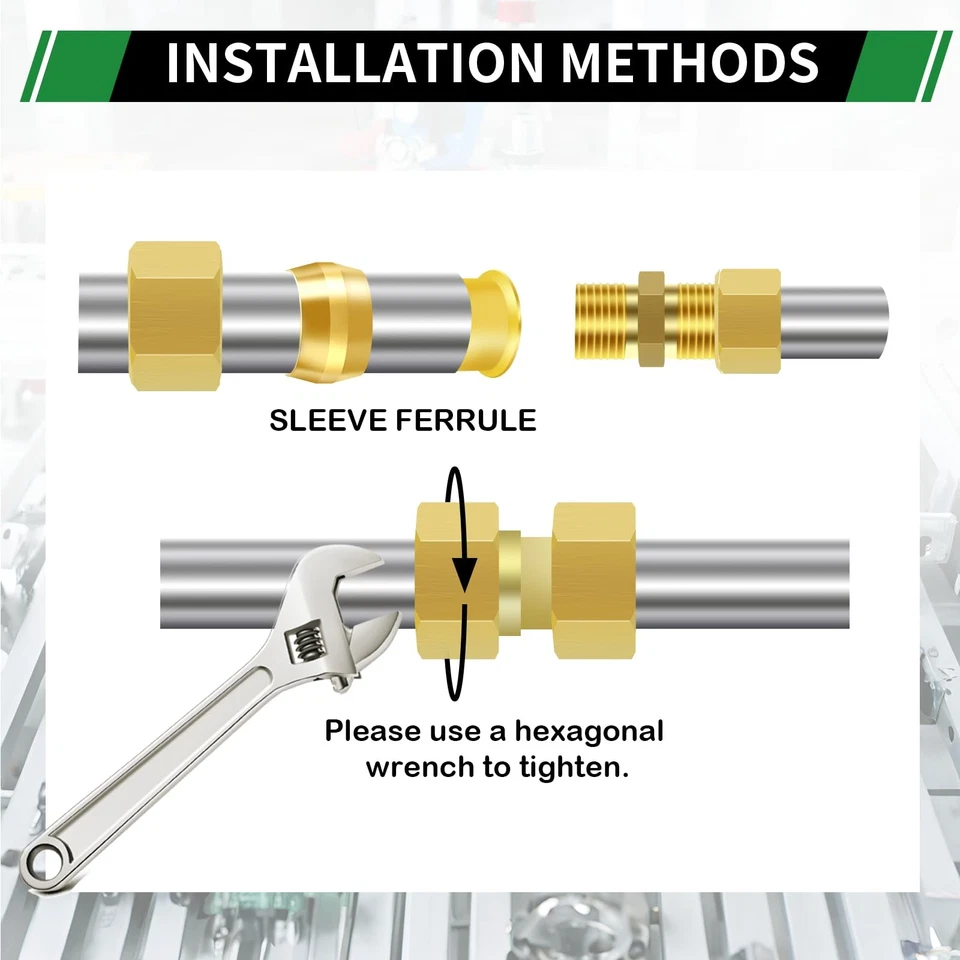 INSTALLATION METHODS

SLEEVE FERRULE

Please use a hexagonal wrench to tighten.