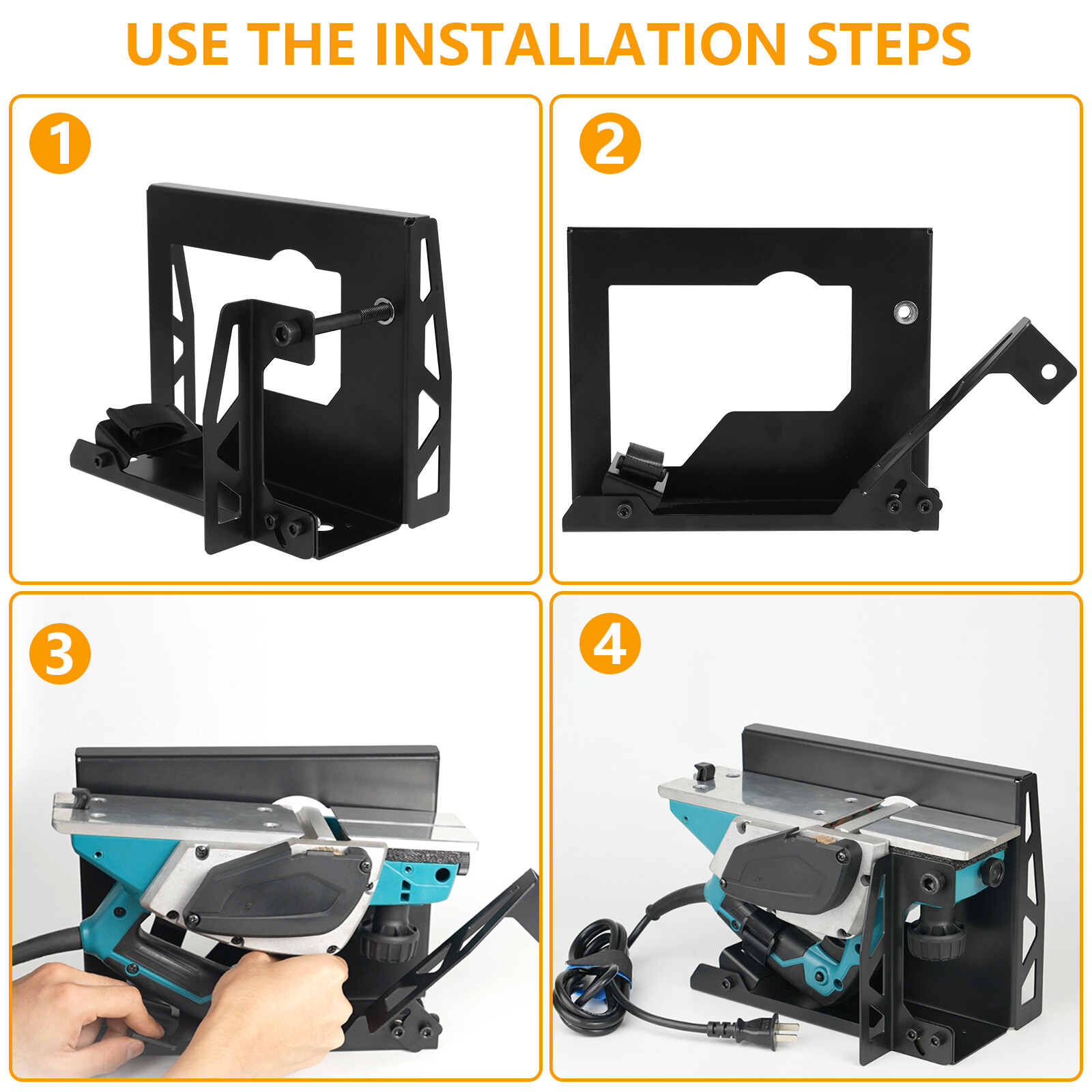 USE THE INSTALLATION STEPS

1

2

3

4