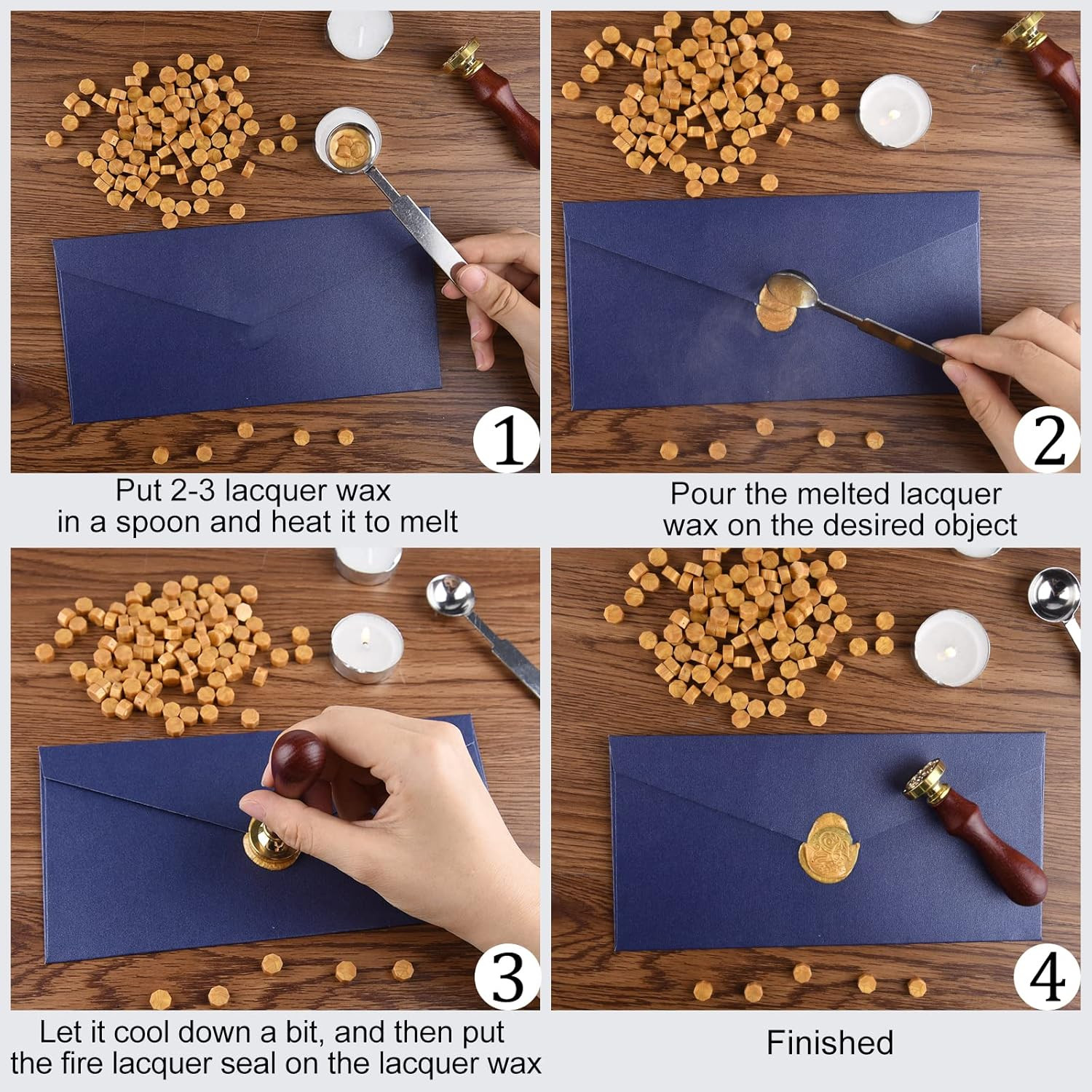 1

Put 2-3 lacquer wax in a spoon and heat it to melt

2

Pour the melted lacquer wax on the desired object

3

Let it cool down a bit, and then put the fire lacquer seal on the lacquer wax

4

Finished