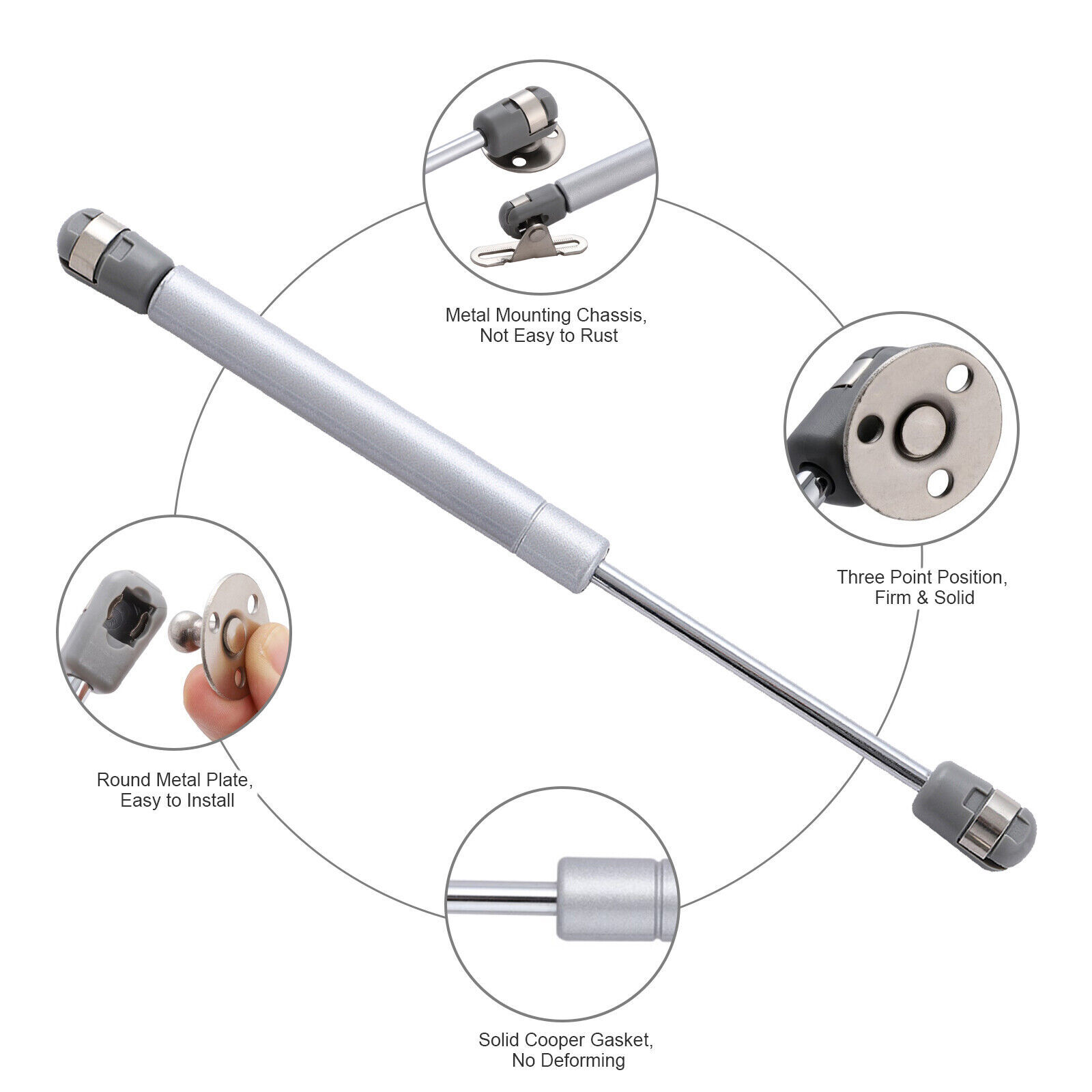 Metal Mounting Chassis, Not Easy to Rust

Three Point Position, Firm & Solid

Round Metal Plate, Easy to Install

Solid Cooper Gasket, No Deforming