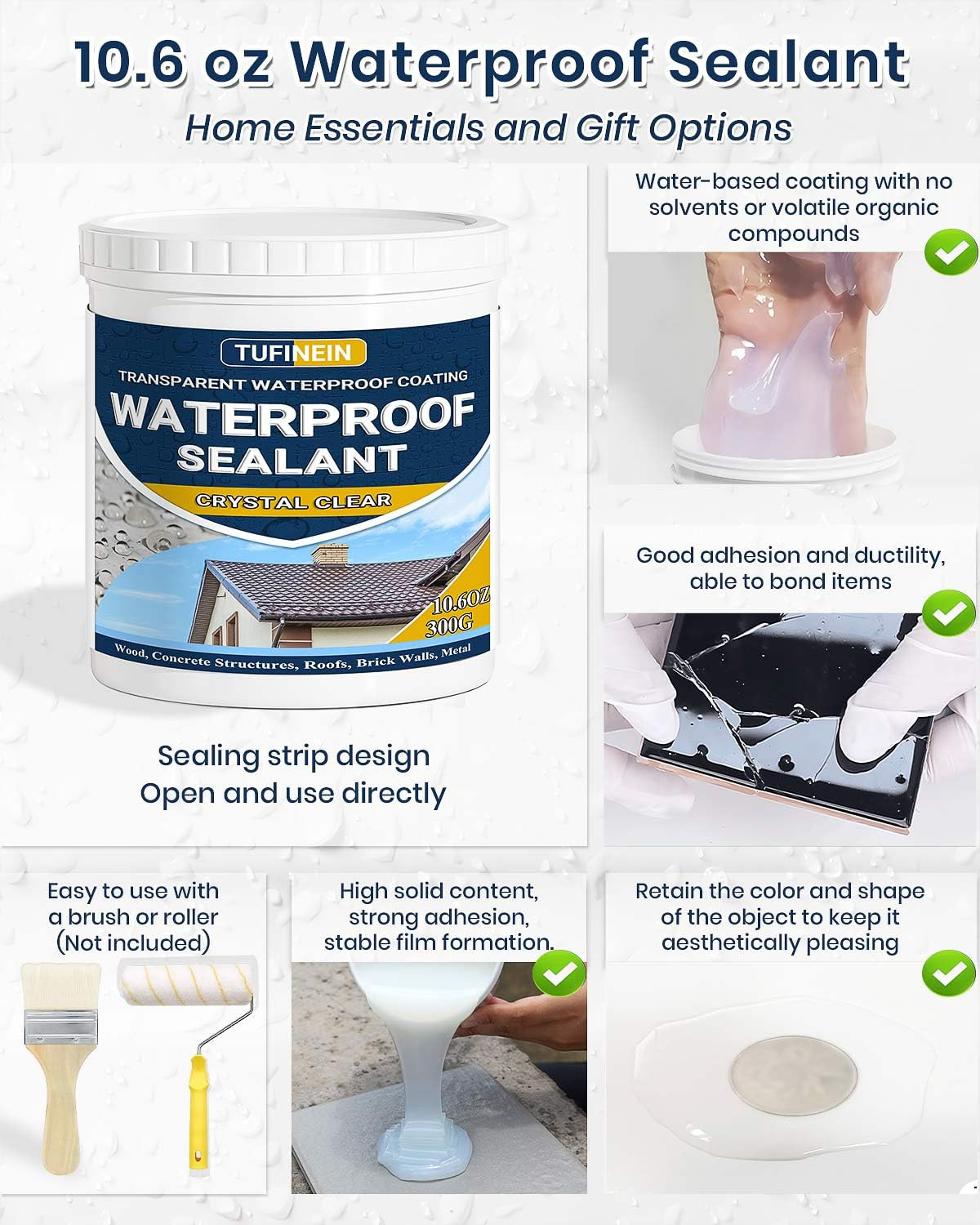 10.6 oz Waterproof Sealant

Home Essentials and Gift Options

TUFINEIN

TRANSPARENT WATERPROOF COATING

WATERPROOF SEALANT

CRYSTAL CLEAR

10.6OZ 300G

Wood, Concrete Structures, Roofs, Brick Walls, Metal

Sealing strip design
Open and use directly

Water-based coating with no solvents or volatile organic compounds

Good adhesion and ductility, able to bond items

Easy to use with a brush or roller (Not included)

High solid content, strong adhesion, stable film formation.

Retain the color and shape of the object to keep it aesthetically pleasing