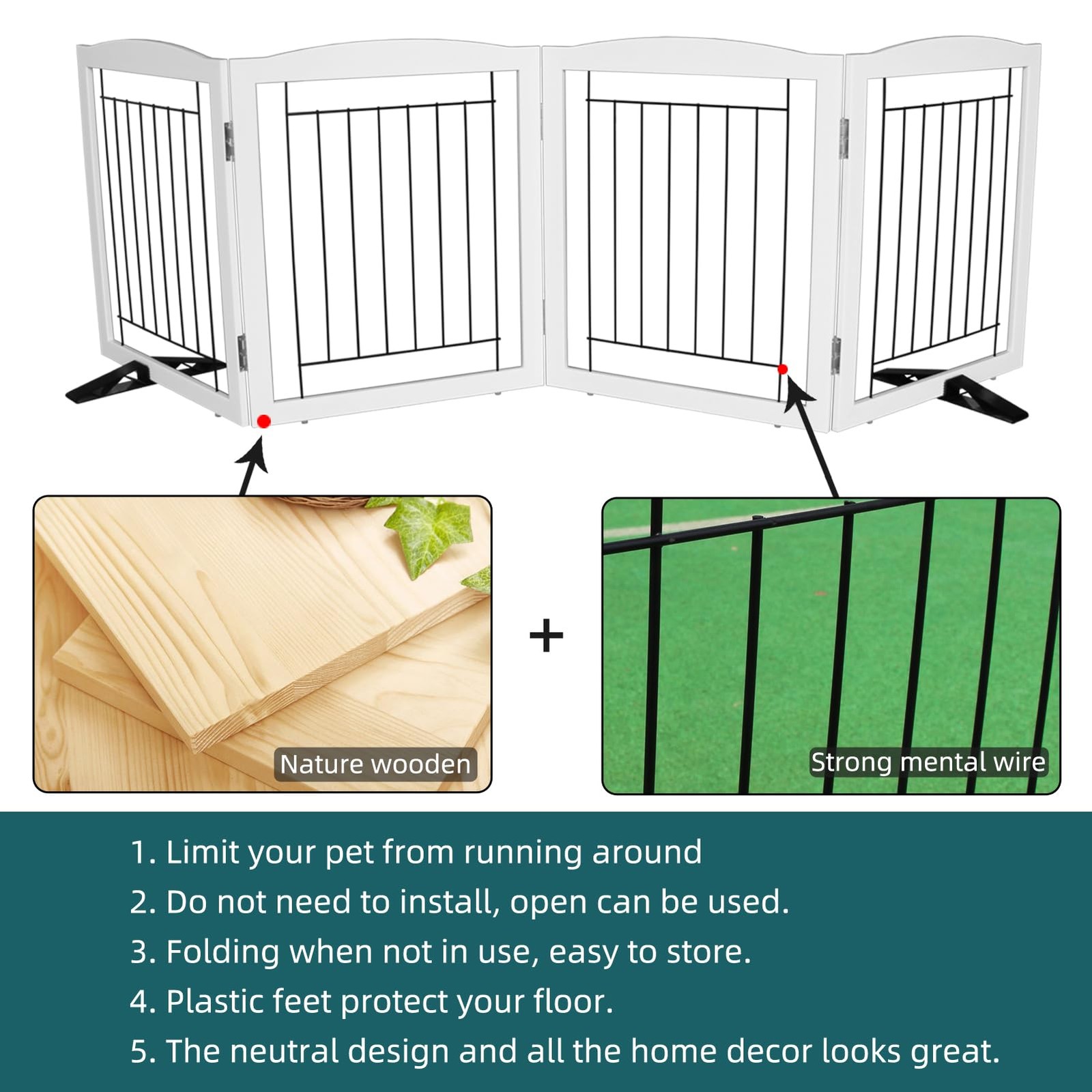 Nature wooden

+

Strong mental wire

1. Limit your pet from running around
2. Do not need to install, open can be used.
3. Folding when not in use, easy to store.
4. Plastic feet protect your floor.
5. The neutral design and all the home decor looks great.