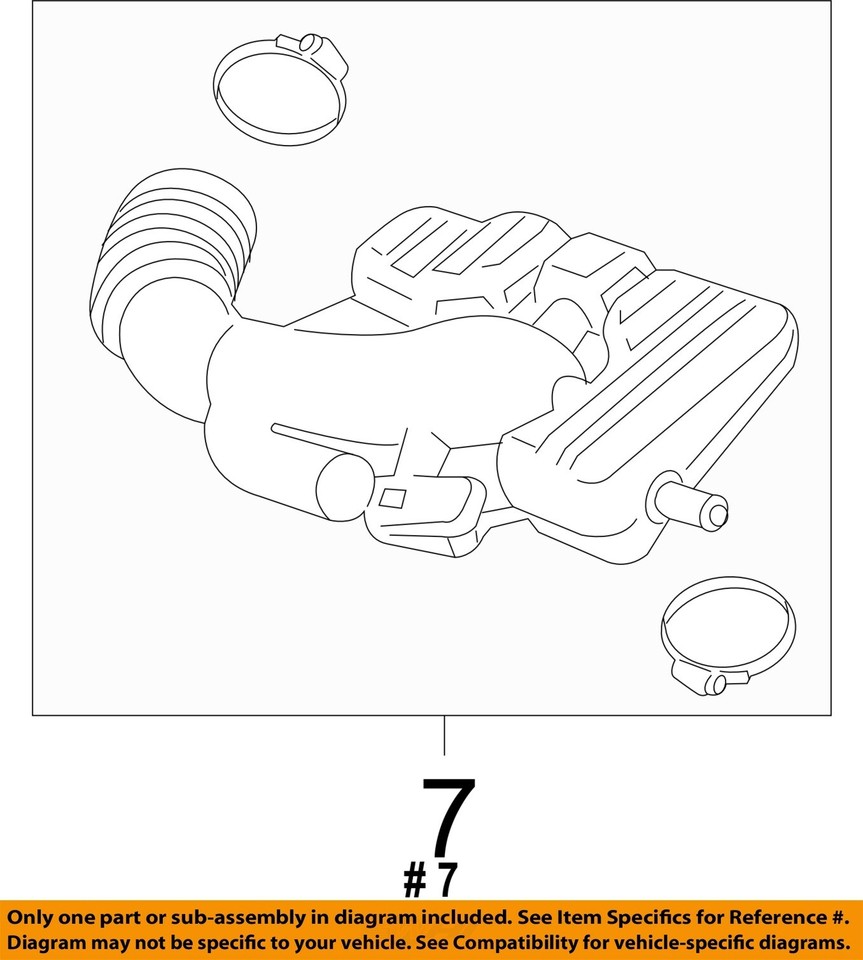 7

# 7

Only one part or sub-assembly in diagram included. See Item Specifics for Reference #.
Diagram may not be specific to your vehicle. See Compatibility for vehicle-specific diagrams.