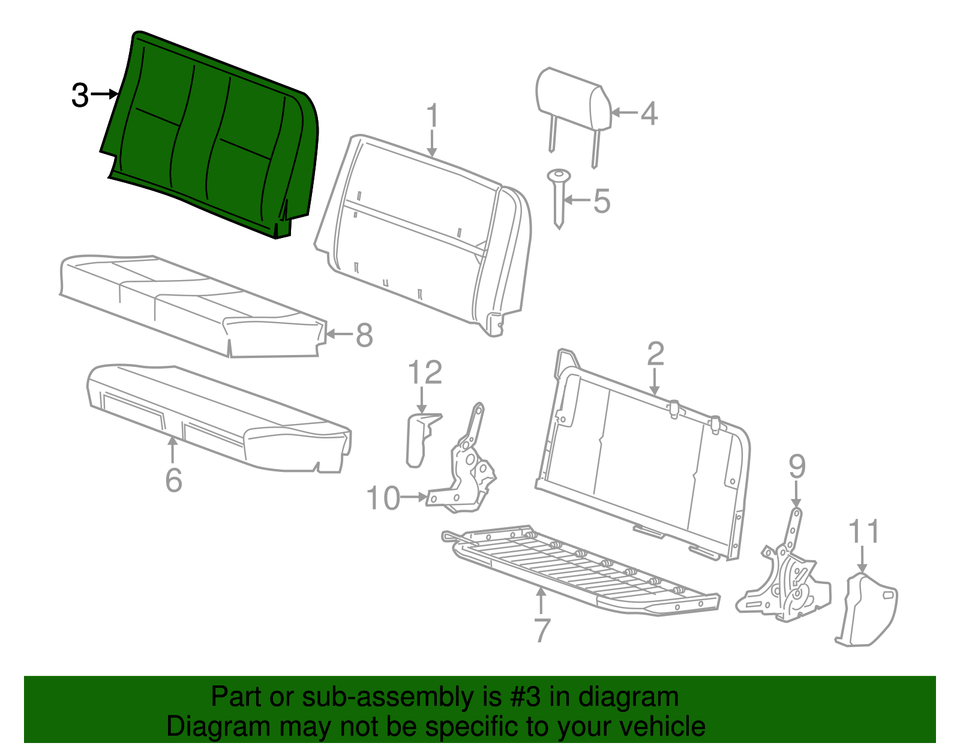 3
1
4
5
8
12
2
6
10
9
11
7

Part or sub-assembly is #3 in diagram
Diagram may not be specific to your vehicle