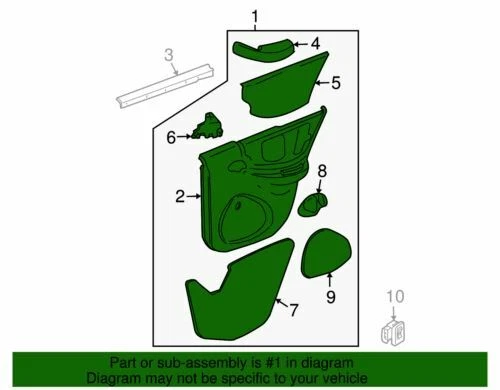 1
3
4
5
6
8
2
9
7
10

Part or sub-assembly is #1 in diagram
Diagram may not be specific to your vehicle