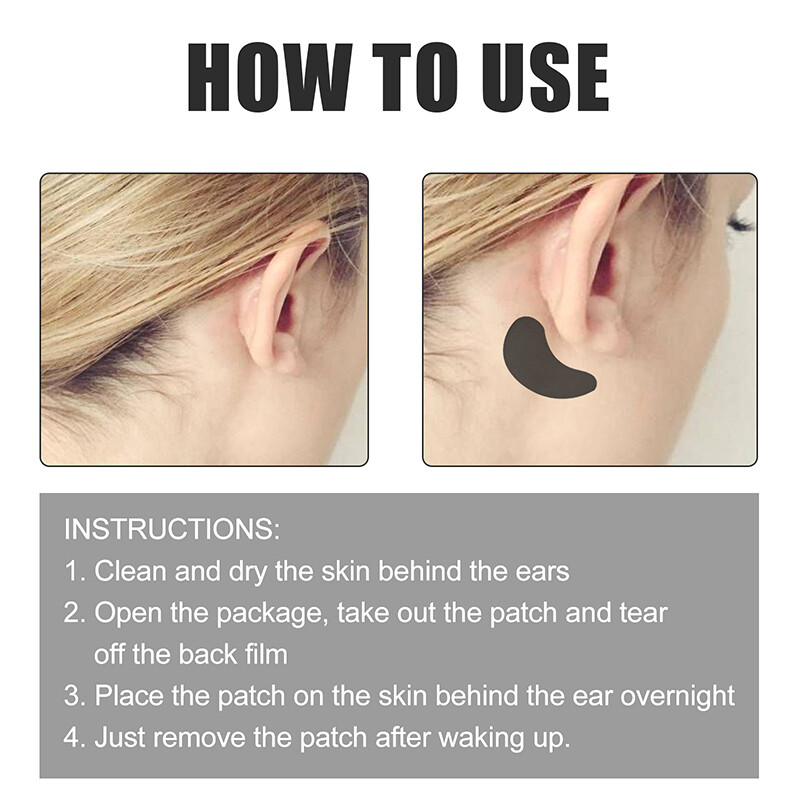 HOW TO USE

INSTRUCTIONS:
1. Clean and dry the skin behind the ears
2. Open the package, take out the patch and tear off the back film
3. Place the patch on the skin behind the ear overnight
4. Just remove the patch after waking up.