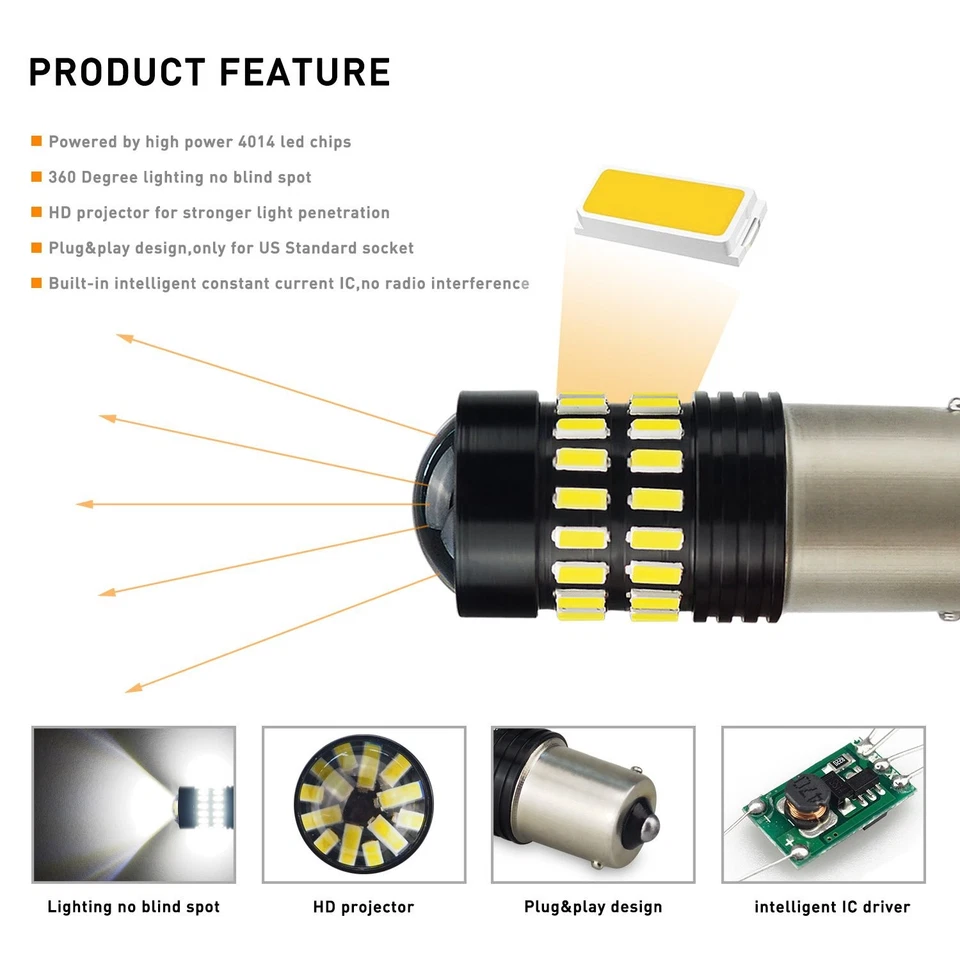 PRODUCT FEATURE

Powered by high power 4014 led chips

360 Degree lighting no blind spot

HD projector for stronger light penetration

Plug&play design,only for US Standard socket

Built-in intelligent constant current IC,no radio interference

Lighting no blind spot

HD projector

Plug&play design

intelligent IC driver