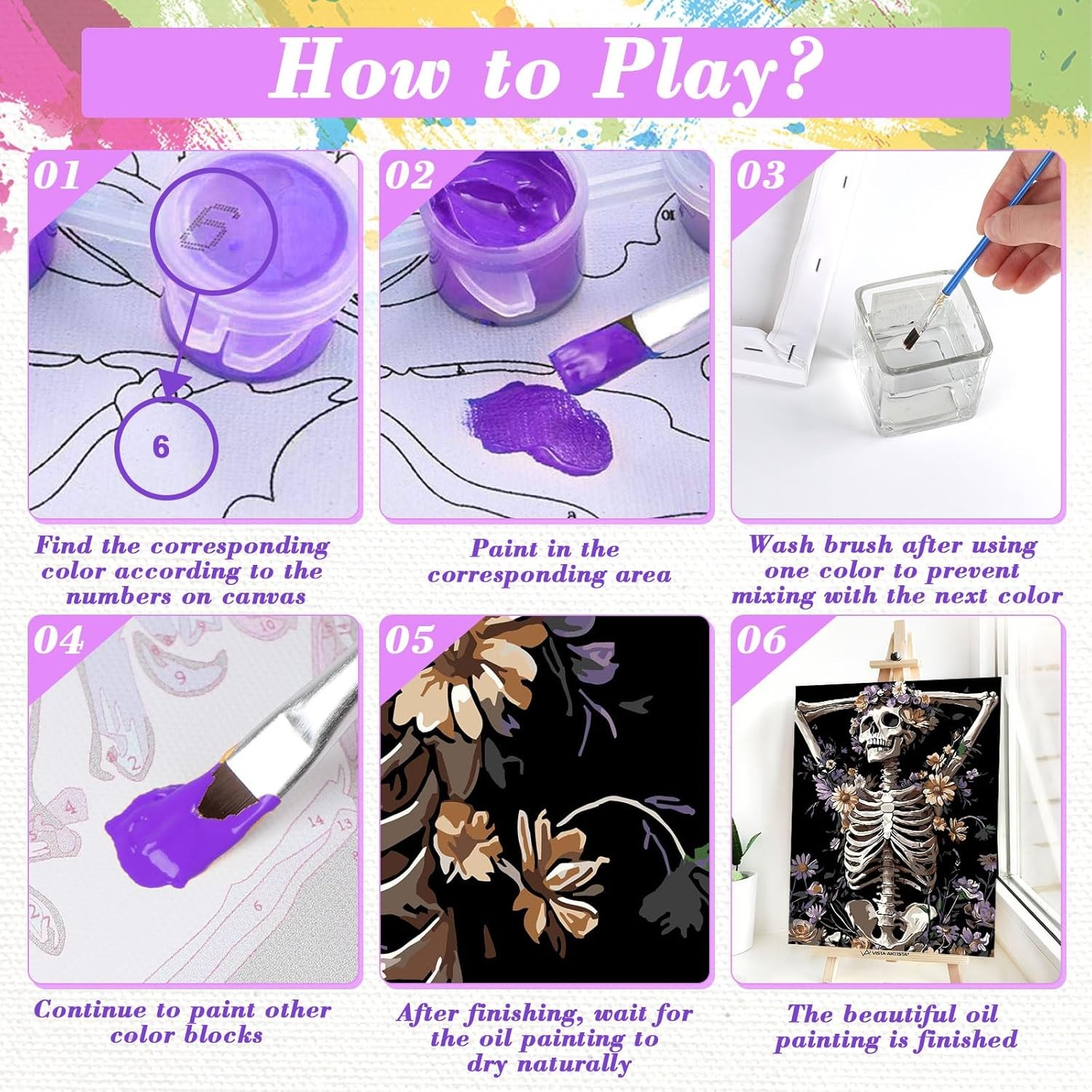 How to Play?

01

6

6

Find the corresponding color according to the numbers on canvas

02

Paint in the corresponding area

03

Wash brush after using one color to prevent mixing with the next color

04

Continue to paint other color blocks

05

After finishing, wait for the oil painting to dry naturally

06

VISTA ARTISTA

The beautiful oil painting is finished