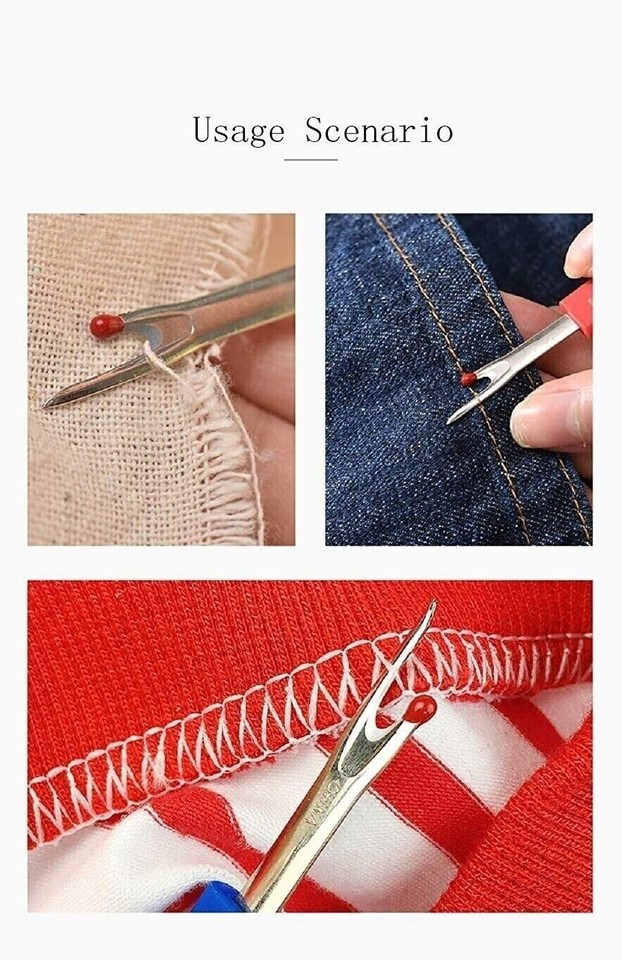 Usage Scenario