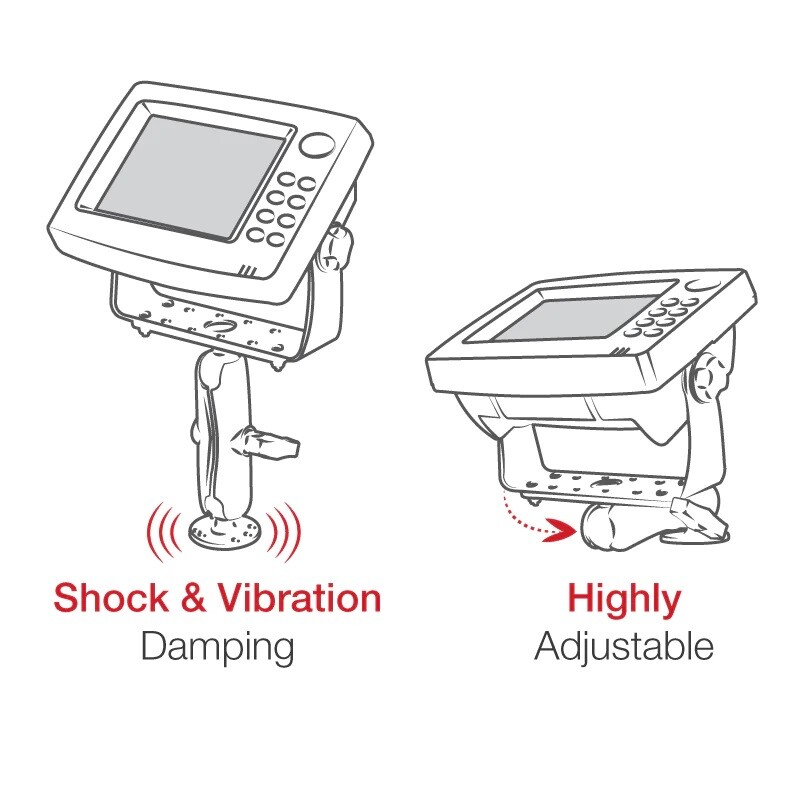 Shock & Vibration
Damping

Highly
Adjustable