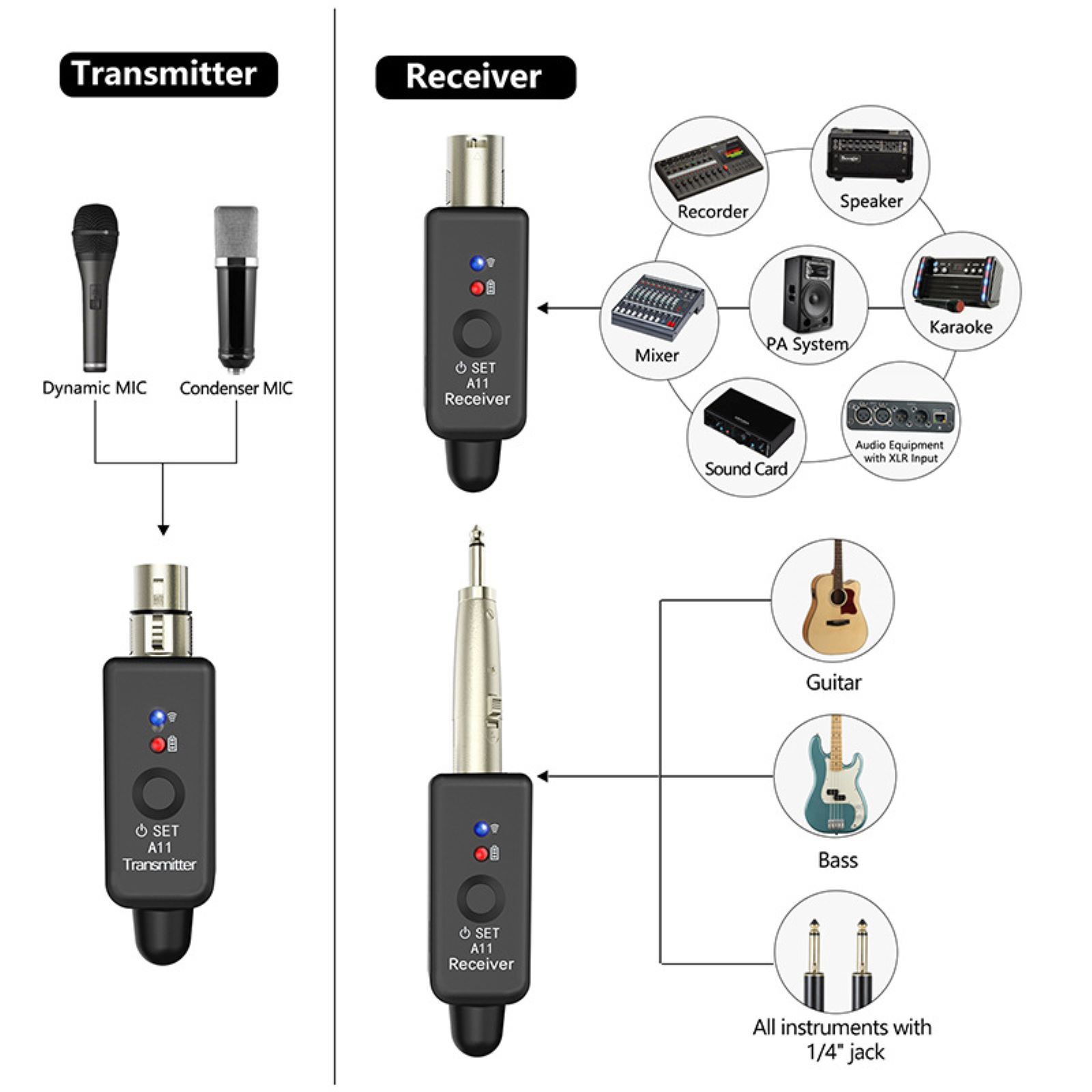 Transmitter

Dynamic MIC

Condenser MIC

SET
A11
Transmitter

Receiver

SET
A11
Receiver

Recorder

Speaker

Mixer

PA System

Karaoke

Sound Card

Audio Equipment with XLR Input

SET
A11
Receiver

Guitar

Bass

All instruments with 1/4" jack