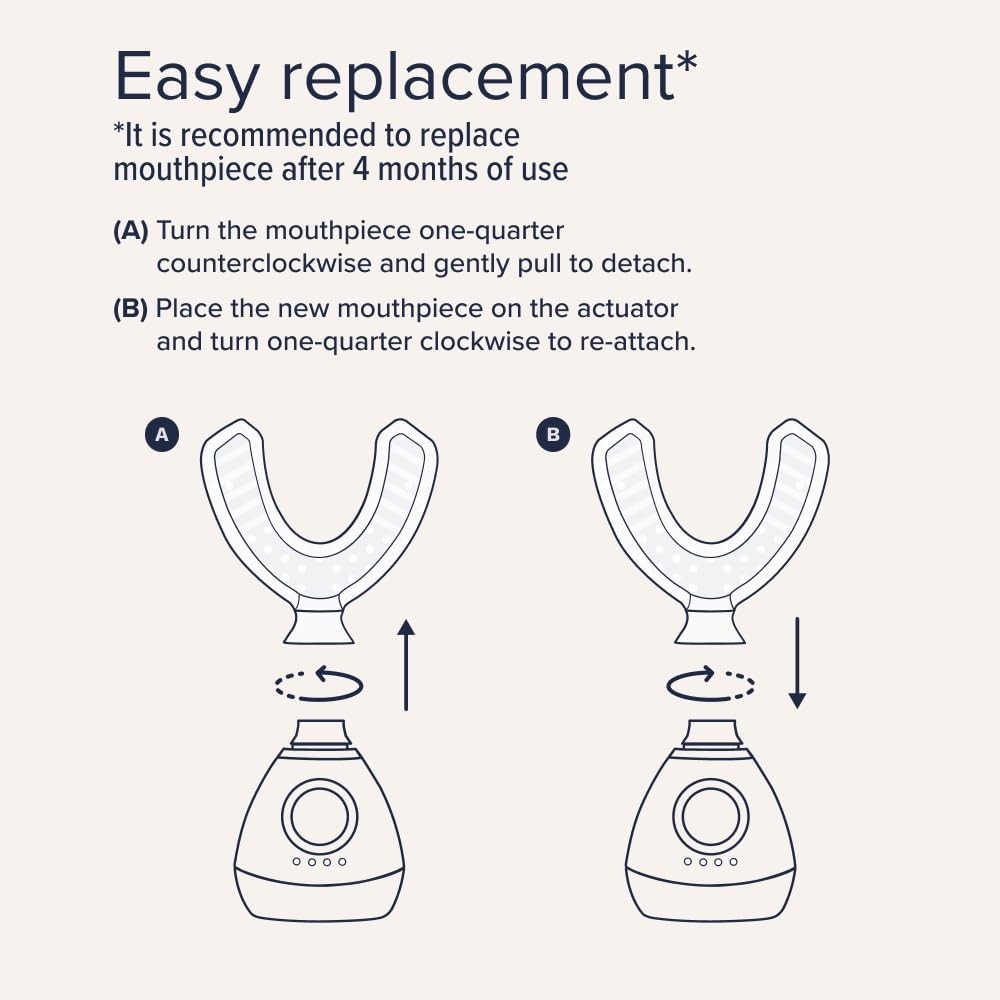 Easy replacement*

*It is recommended to replace mouthpiece after 4 months of use

(A) Turn the mouthpiece one-quarter counterclockwise and gently pull to detach.

(B) Place the new mouthpiece on the actuator and turn one-quarter clockwise to re-attach.

A

B