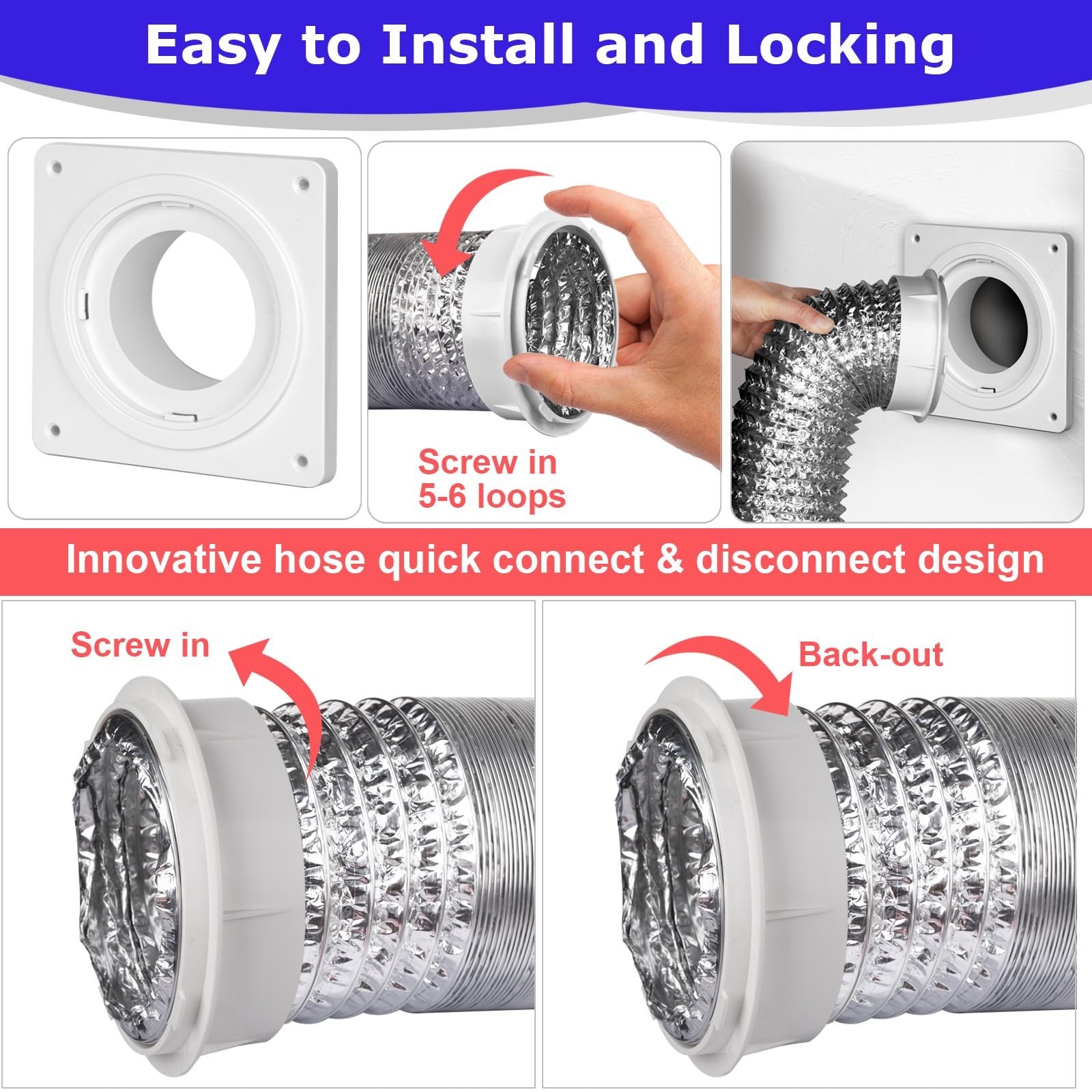 Easy to Install and Locking

Screw in
5-6 loops

Innovative hose quick connect & disconnect design

Screw in

Back-out