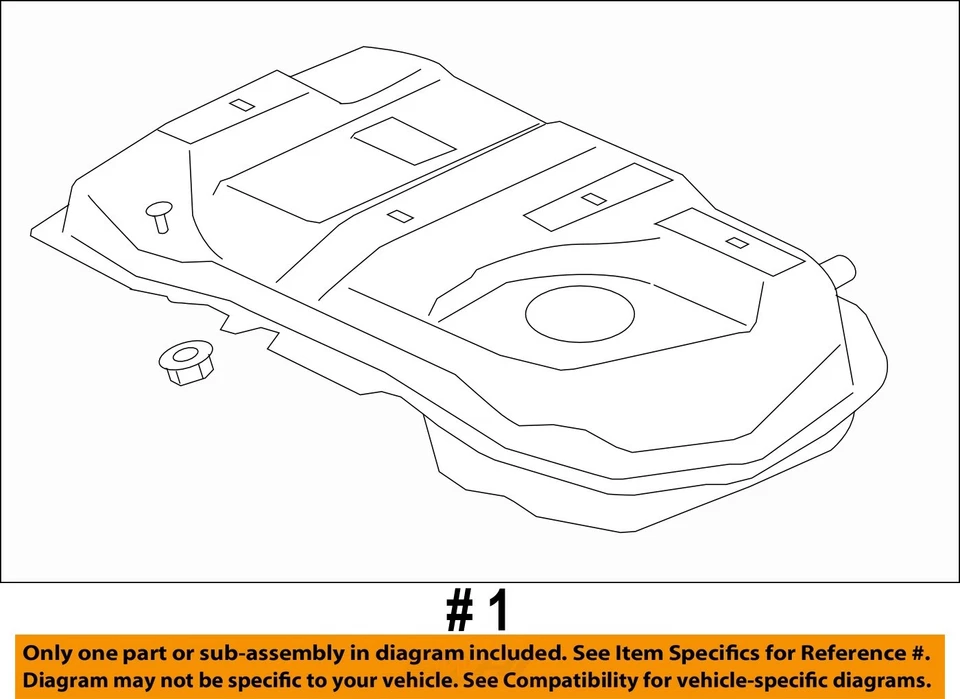 # 1

Only one part or sub-assembly in diagram included. See Item Specifics for Reference #.
Diagram may not be specific to your vehicle. See Compatibility for vehicle-specific diagrams.