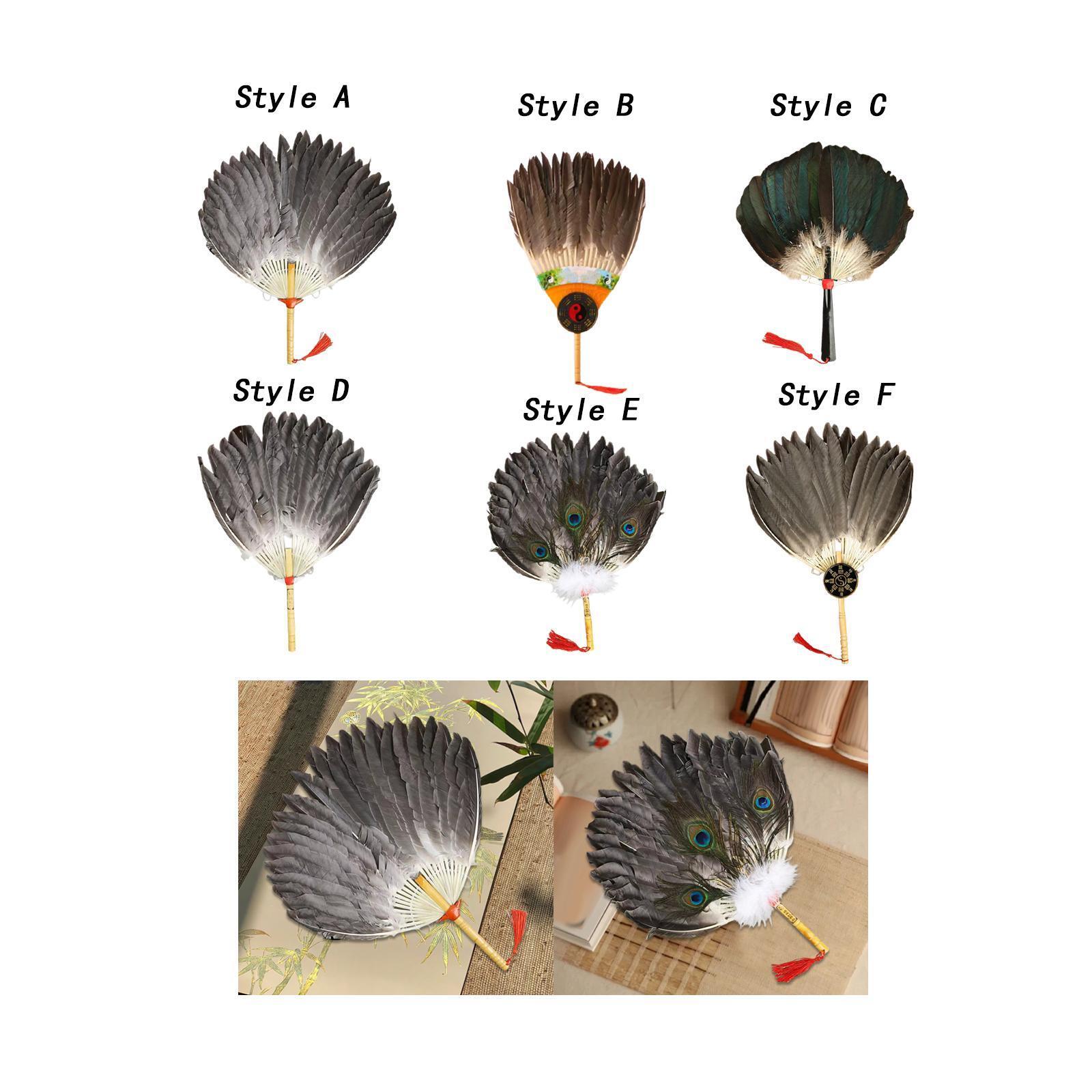 Style A

Style B

Style C

Style D

Style E

Style F