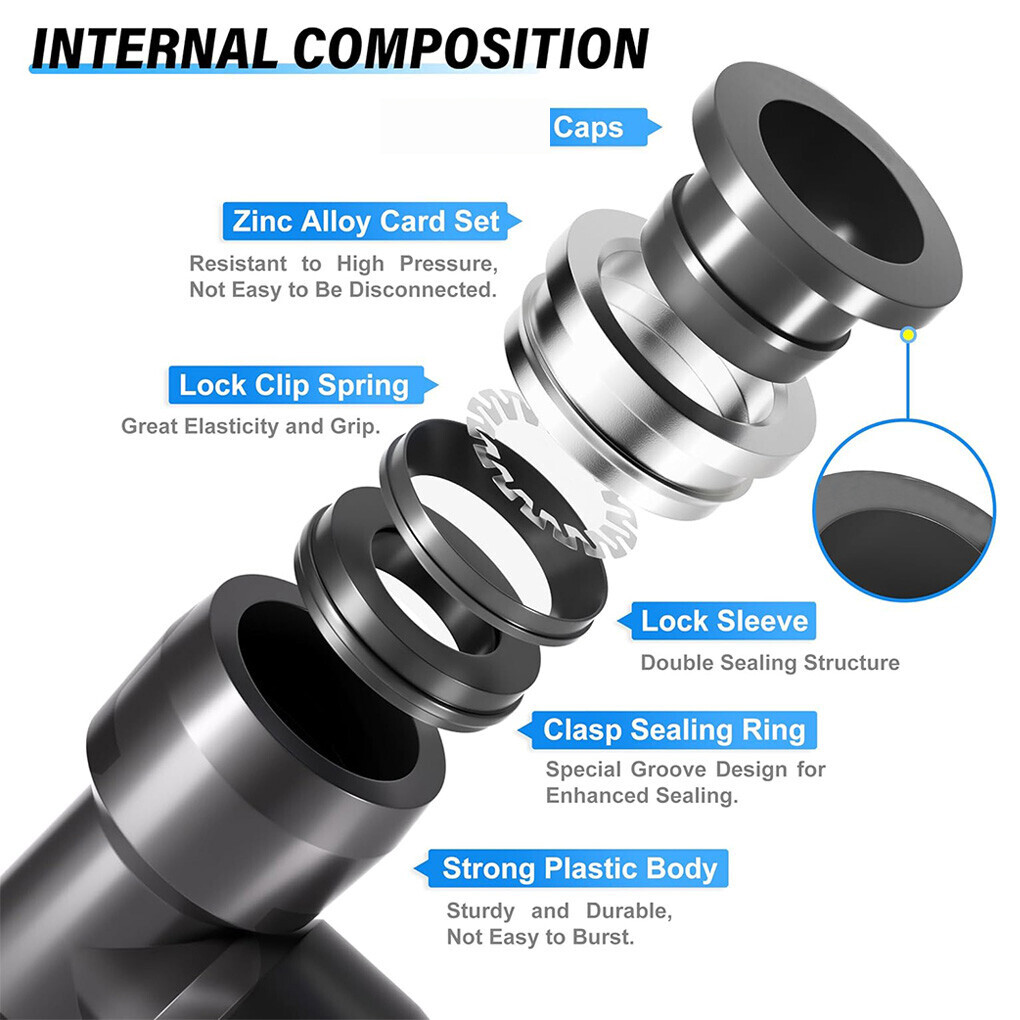 INTERNAL COMPOSITION

Caps

Zinc Alloy Card Set

Resistant to High Pressure, Not Easy to Be Disconnected.

Lock Clip Spring

Great Elasticity and Grip.

Lock Sleeve

Double Sealing Structure

Clasp Sealing Ring

Special Groove Design for Enhanced Sealing.

Strong Plastic Body

Sturdy and Durable, Not Easy to Burst.