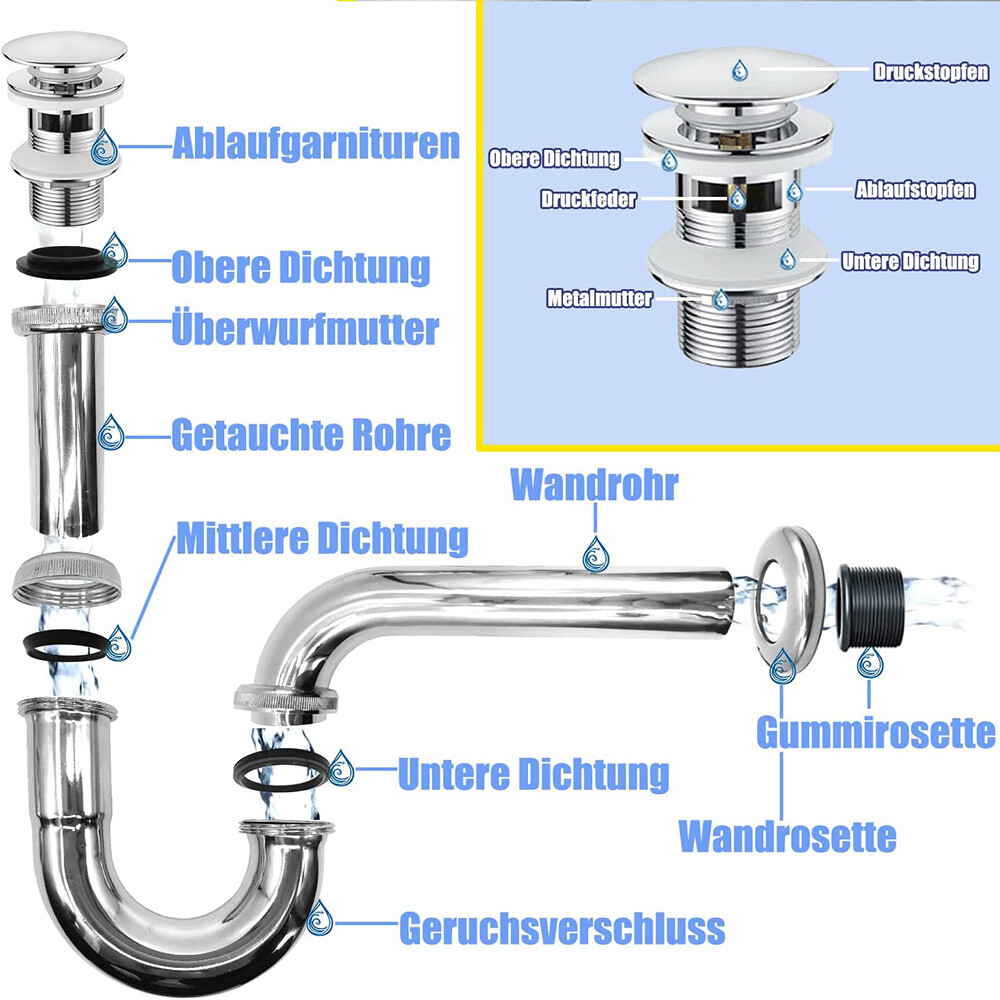 Ablaufgarnituren

Obere Dichtung

Überwurfmutter

Getauchte Rohre

Mittlere Dichtung

Druckstopfen

Obere Dichtung

Druckfeder

Ablaufstopfen

Untere Dichtung

Metalmutter

Wandrohr

Gummirosette

Untere Dichtung

Wandrosette

Geruchsverschluss