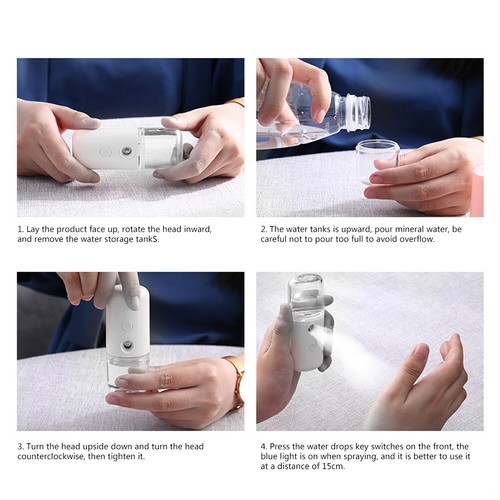 1. Lay the product face up, rotate the head inward, and remove the water storage tankS.

2. The water tanks is upward, pour mineral water, be careful not to pour too full to avoid overflow.

3. Turn the head upside down and turn the head counterclockwise, then tighten it.

4. Press the water drops key switches on the front, the blue light is on when spraying, and it is better to use it at a distance of 15cm.