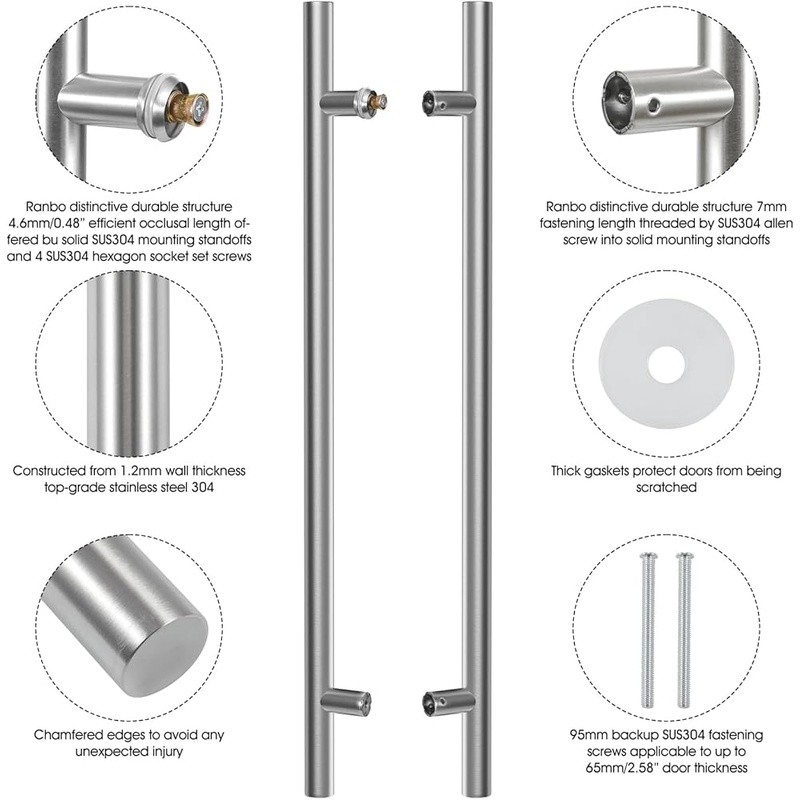 Ranbo distinctive durable structure 4.6mm/0.48" efficient occlusal length offered bu solid SUS304 mounting standoffs and 4 SUS304 hexagon socket set screws

Constructed from 1.2mm wall thickness top-grade stainless steel 304

Chamfered edges to avoid any unexpected injury

Ranbo distinctive durable structure 7mm fastening length threaded by SUS304 allen screw into solid mounting standoffs

Thick gaskets protect doors from being scratched

95mm backup SUS304 fastening screws applicable to up to 65mm/2.58" door thickness