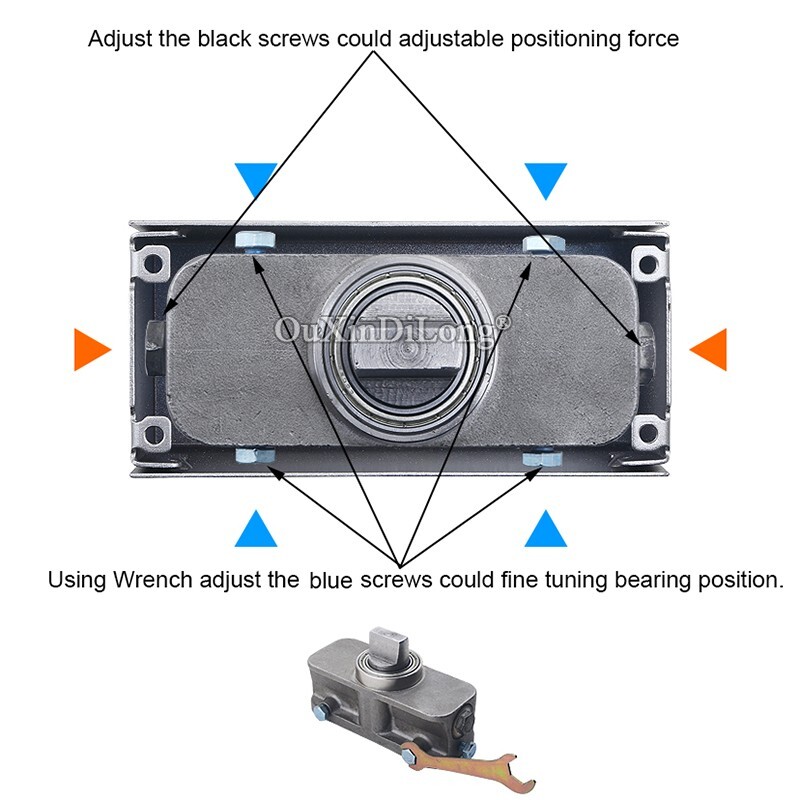 Adjust the black screws could adjustable positioning force

OuXinDiLong®

Using Wrench adjust the blue screws could fine tuning bearing position.