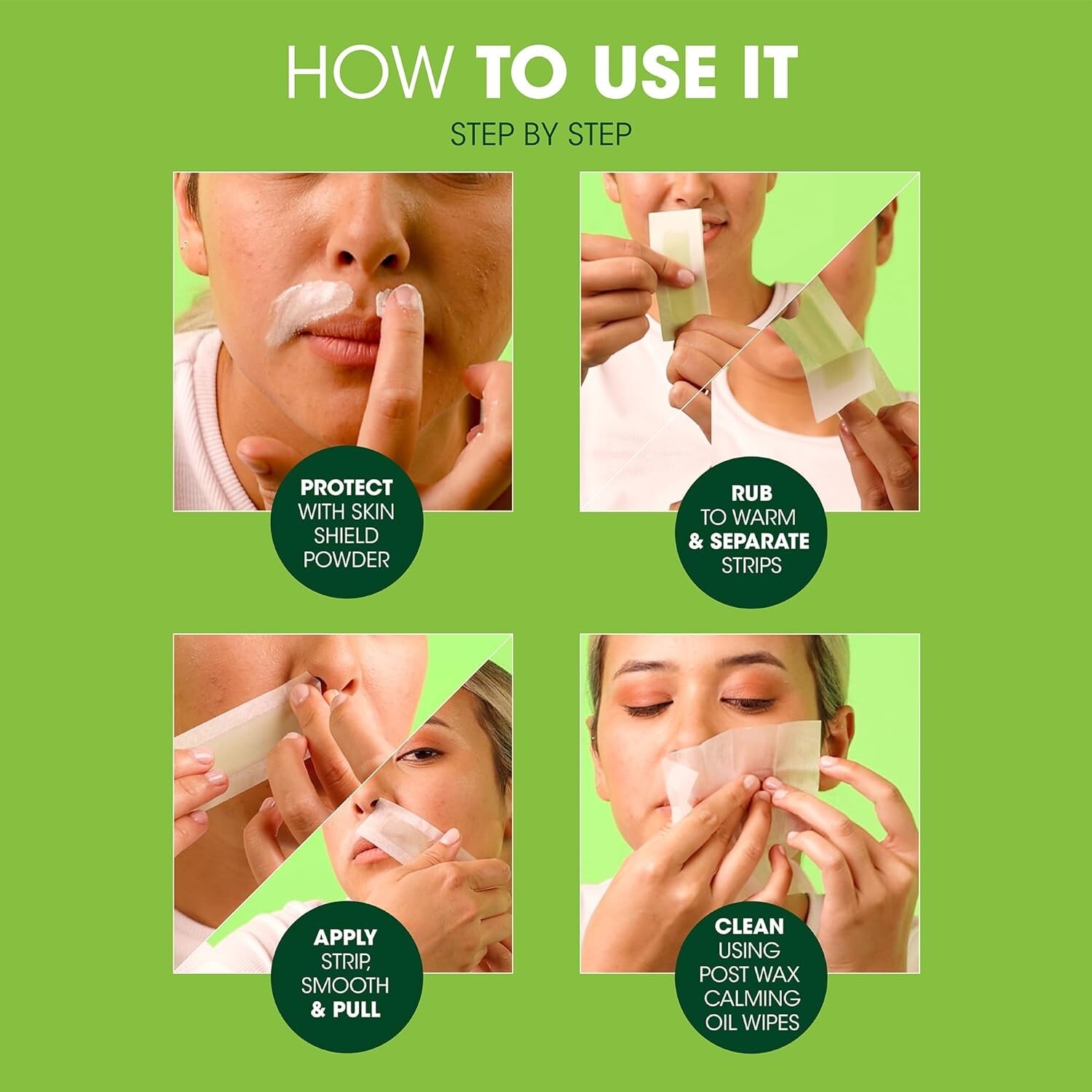 HOW TO USE IT

STEP BY STEP

PROTECT WITH SKIN SHIELD POWDER

RUB TO WARM & SEPARATE STRIPS

APPLY STRIP, SMOOTH & PULL

CLEAN USING POST WAX CALMING OIL WIPES