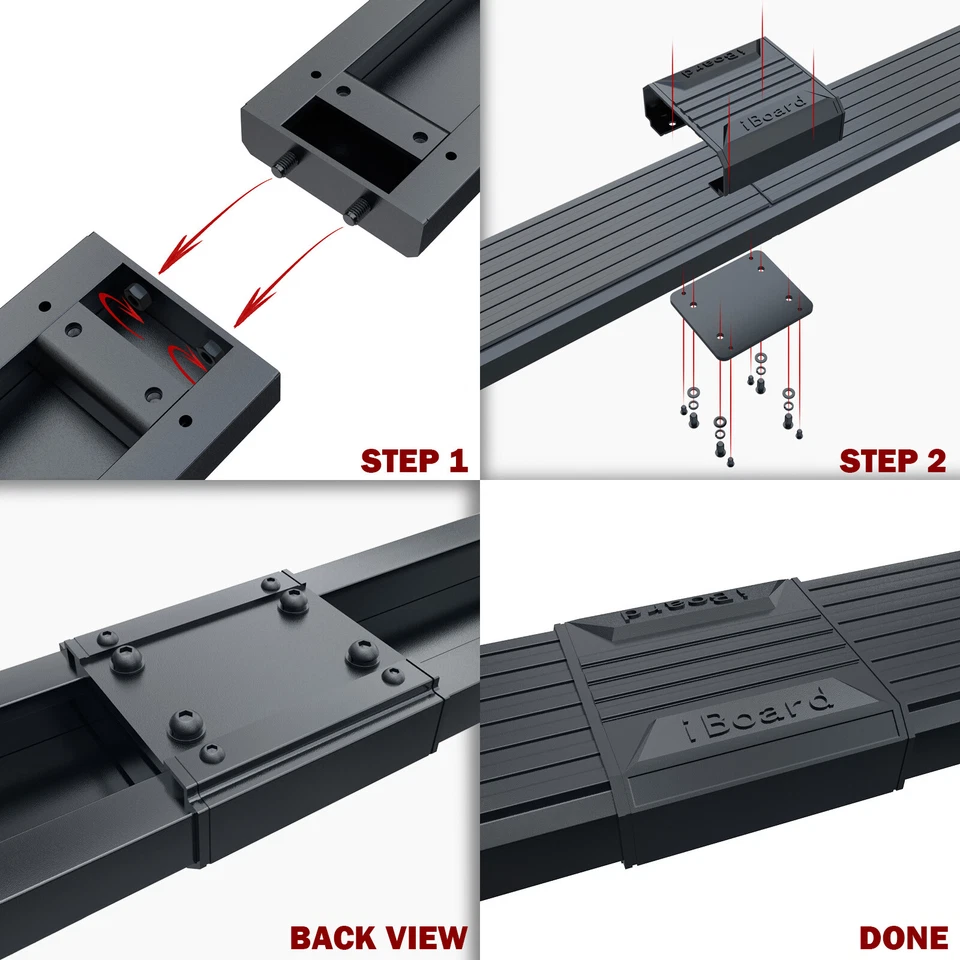 STEP 1

iBoard
iBoard

STEP 2

BACK VIEW

iBoard
iBoard

DONE