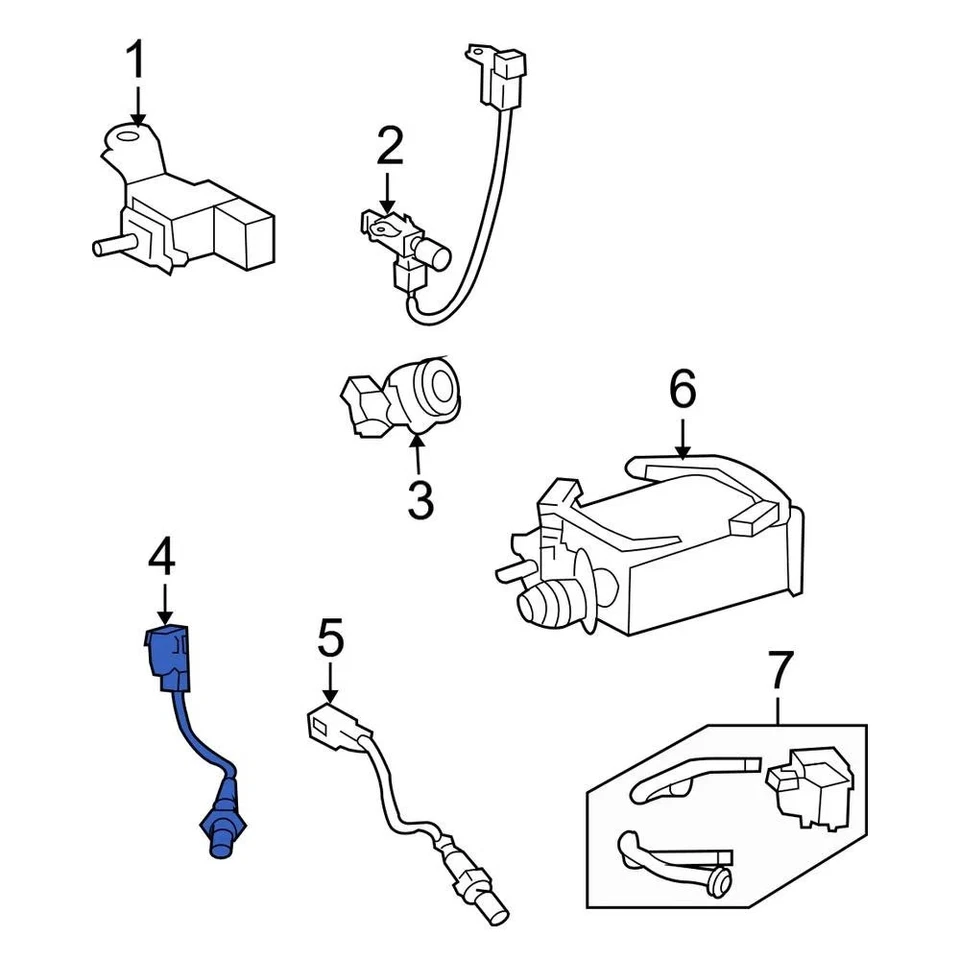 1
2
3
6
4
5
7