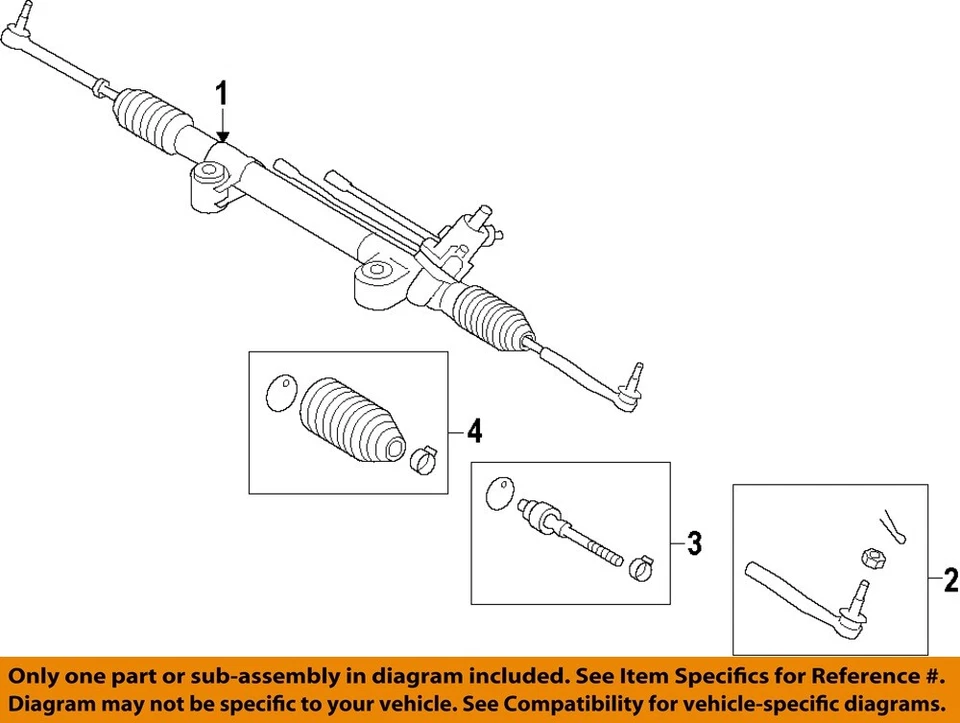 1

4

3

2

Only one part or sub-assembly in diagram included. See Item Specifics for Reference #. Diagram may not be specific to your vehicle. See Compatibility for vehicle-specific diagrams.