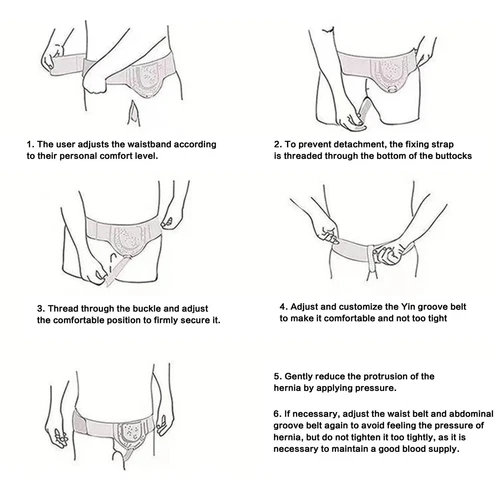 1. The user adjusts the waistband according to their personal comfort level.

2. To prevent detachment, the fixing strap is threaded through the bottom of the buttocks

3. Thread through the buckle and adjust the comfortable position to firmly secure it.

4. Adjust and customize the Yin groove belt to make it comfortable and not too tight

5. Gently reduce the protrusion of the hernia by applying pressure.

6. If necessary, adjust the waist belt and abdominal groove belt again to avoid feeling the pressure of hernia, but do not tighten it too tightly, as it is necessary to maintain a good blood supply.