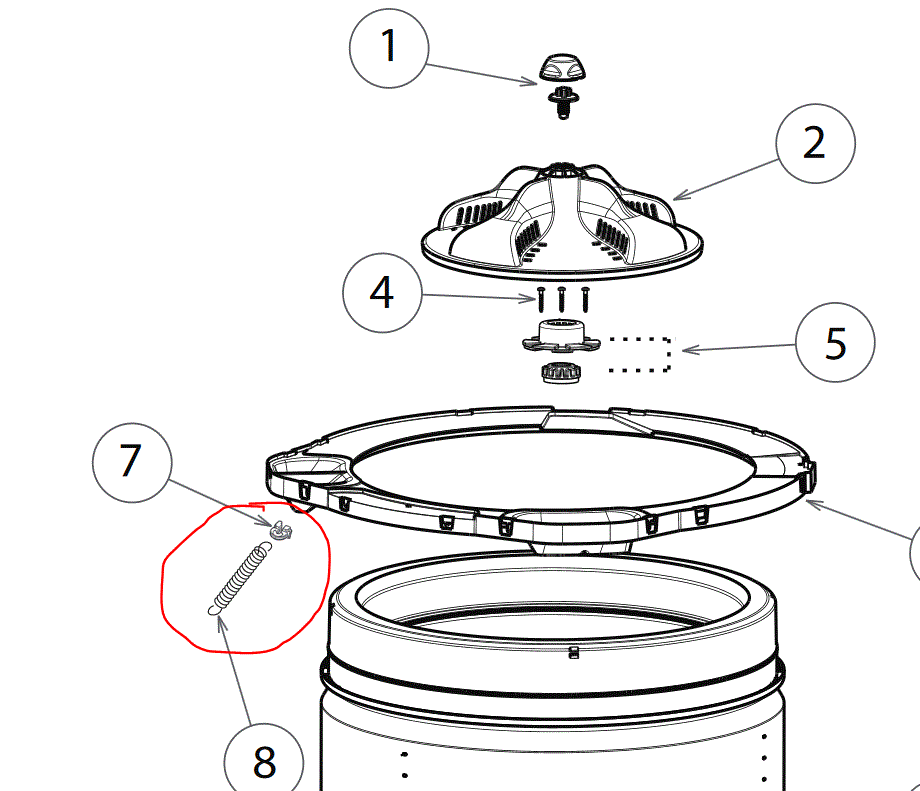 1
2
4
5
7
8