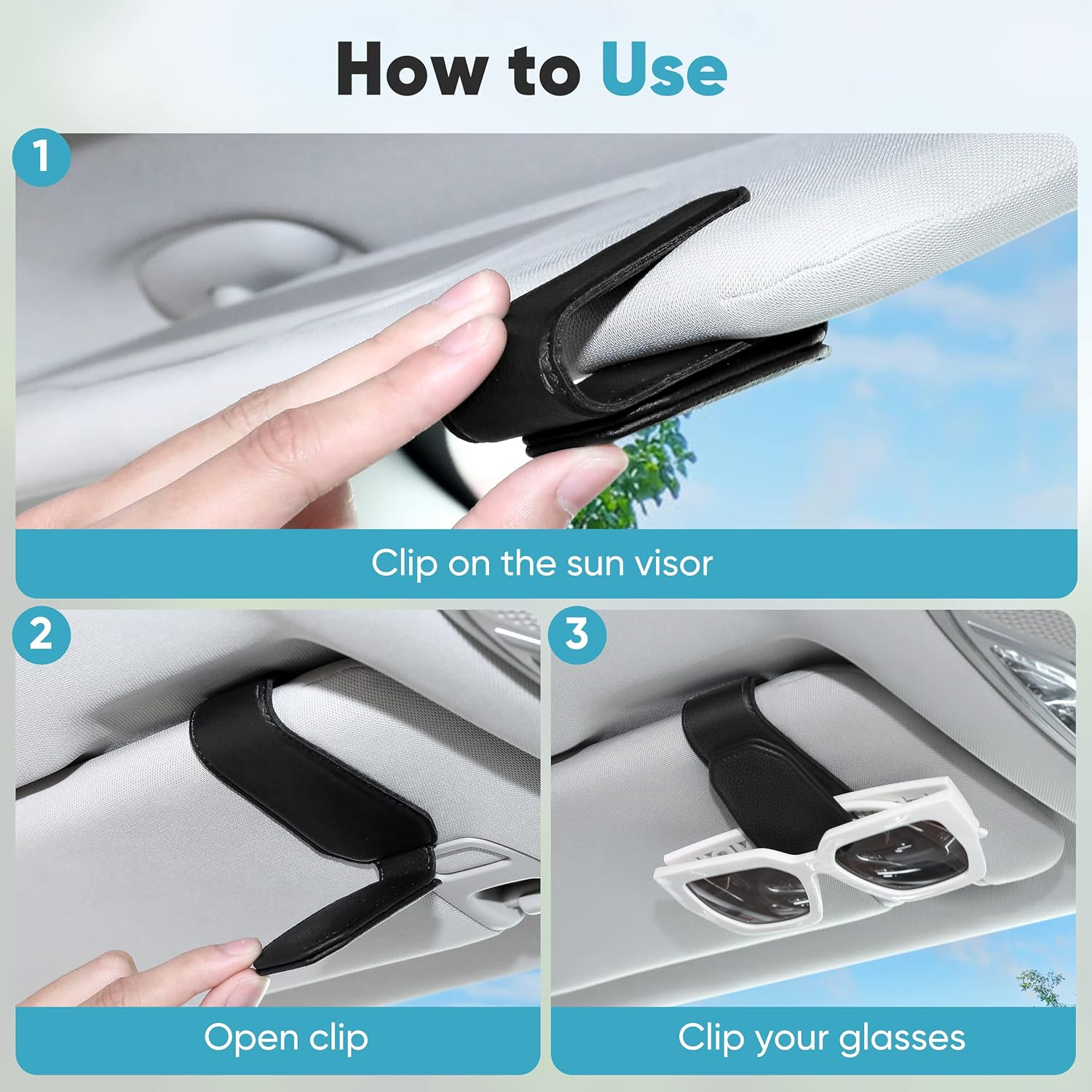 How to Use

1

Clip on the sun visor

2

Open clip

3

Clip your glasses