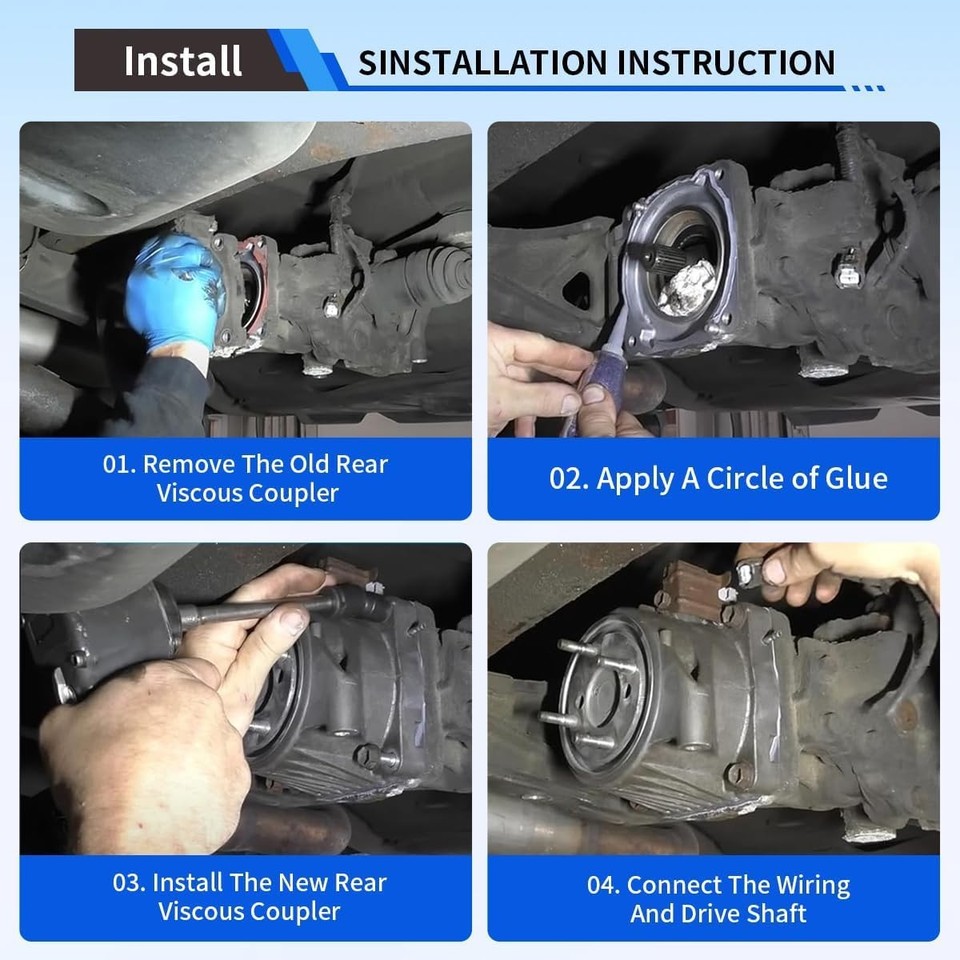 Install SINSTALLATION INSTRUCTION

01. Remove The Old Rear Viscous Coupler

02. Apply A Circle of Glue

03. Install The New Rear Viscous Coupler

04. Connect The Wiring And Drive Shaft