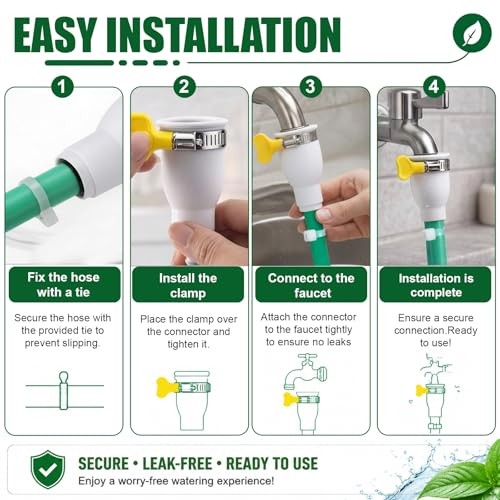 EASY INSTALLATION

1

Fix the hose with a tie

Secure the hose with the provided tie to prevent slipping.

2

Install the clamp

Place the clamp over the connector and tighten it.

3

Connect to the faucet

Attach the connector to the faucet tightly to ensure no leaks

4

Installation is complete

Ensure a secure connection.Ready to use!

SECURE • LEAK-FREE • READY TO USE

Enjoy a worry-free watering experience!