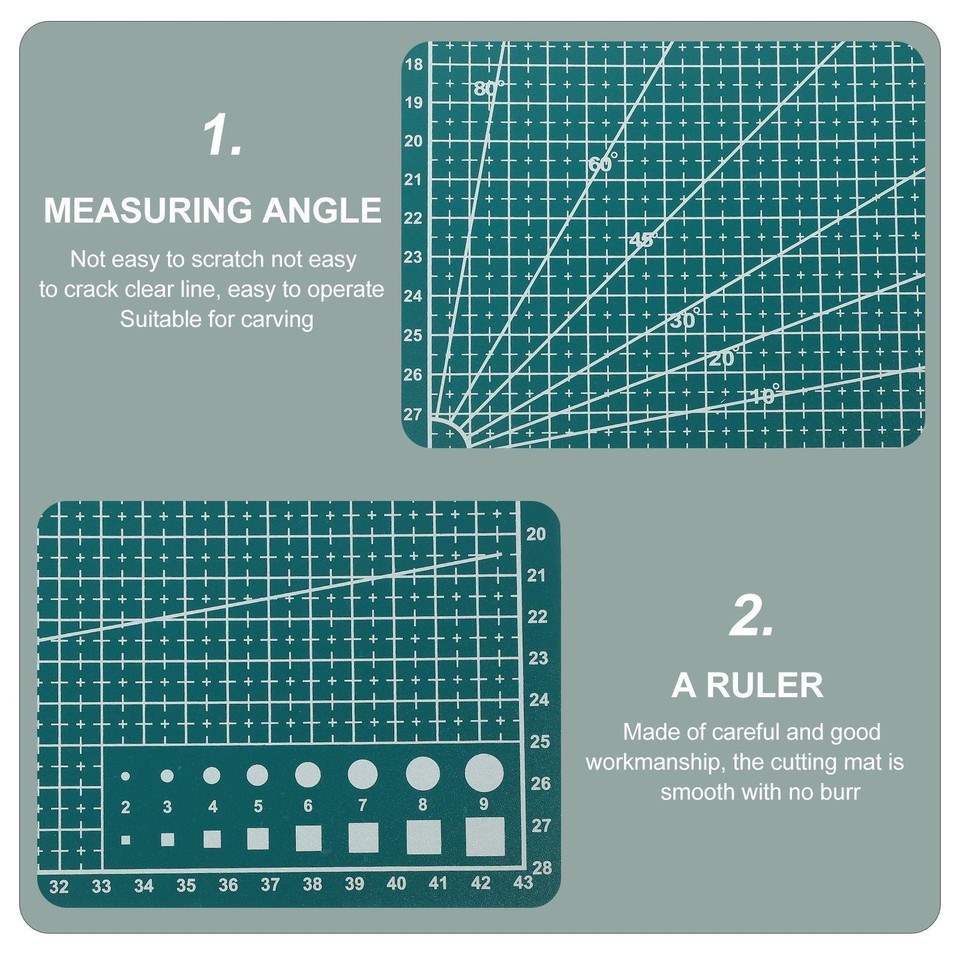 1.

MEASURING ANGLE

Not easy to scratch not easy to crack clear line, easy to operate Suitable for carving

18
19
20
21
22
23
24
25
26
27

80°
60°
45°
30°
20°
10°

20
21
22
23
24
25
26
27
28

2 3 4 5 6 7 8 9

32 33 34 35 36 37 38 39 40 41 42 43

2.

A RULER

Made of careful and good workmanship, the cutting mat is smooth with no burr