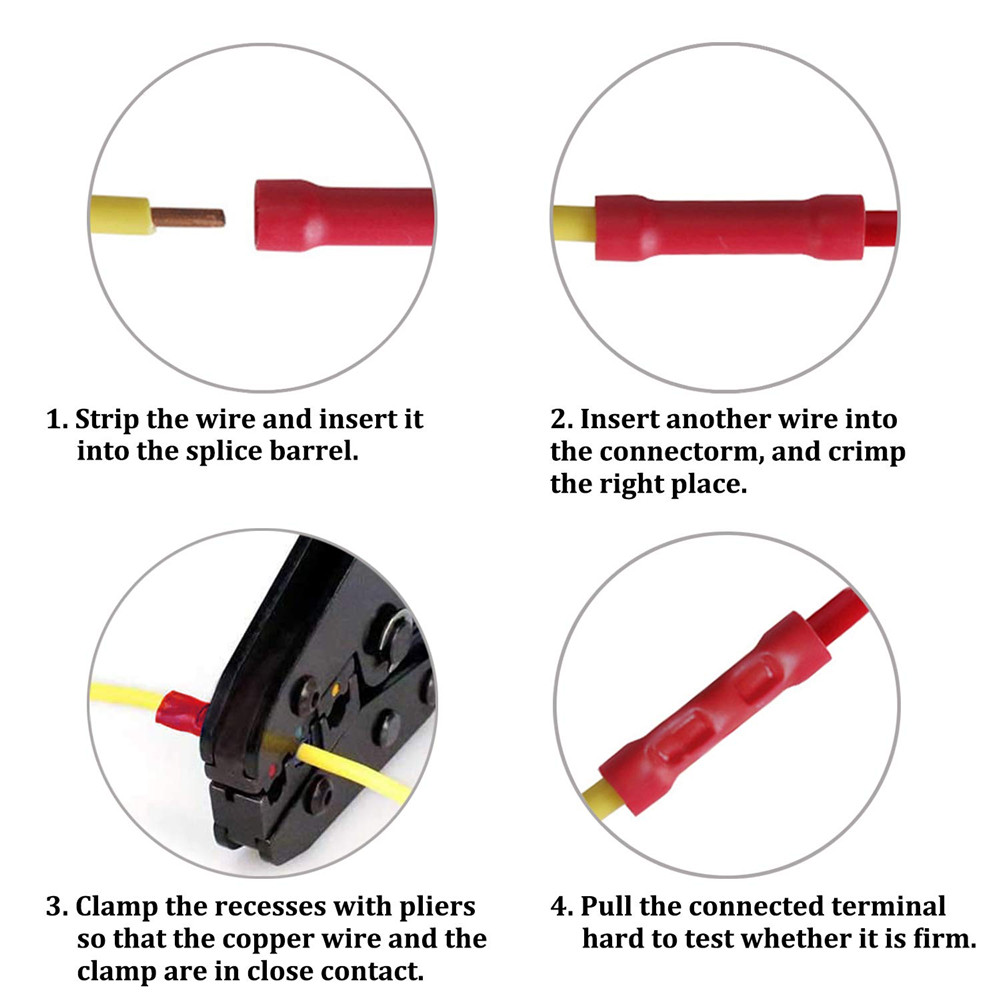 1. Strip the wire and insert it into the splice barrel.

2. Insert another wire into the connectorm, and crimp the right place.

3. Clamp the recesses with pliers so that the copper wire and the clamp are in close contact.

4. Pull the connected terminal hard to test whether it is firm.