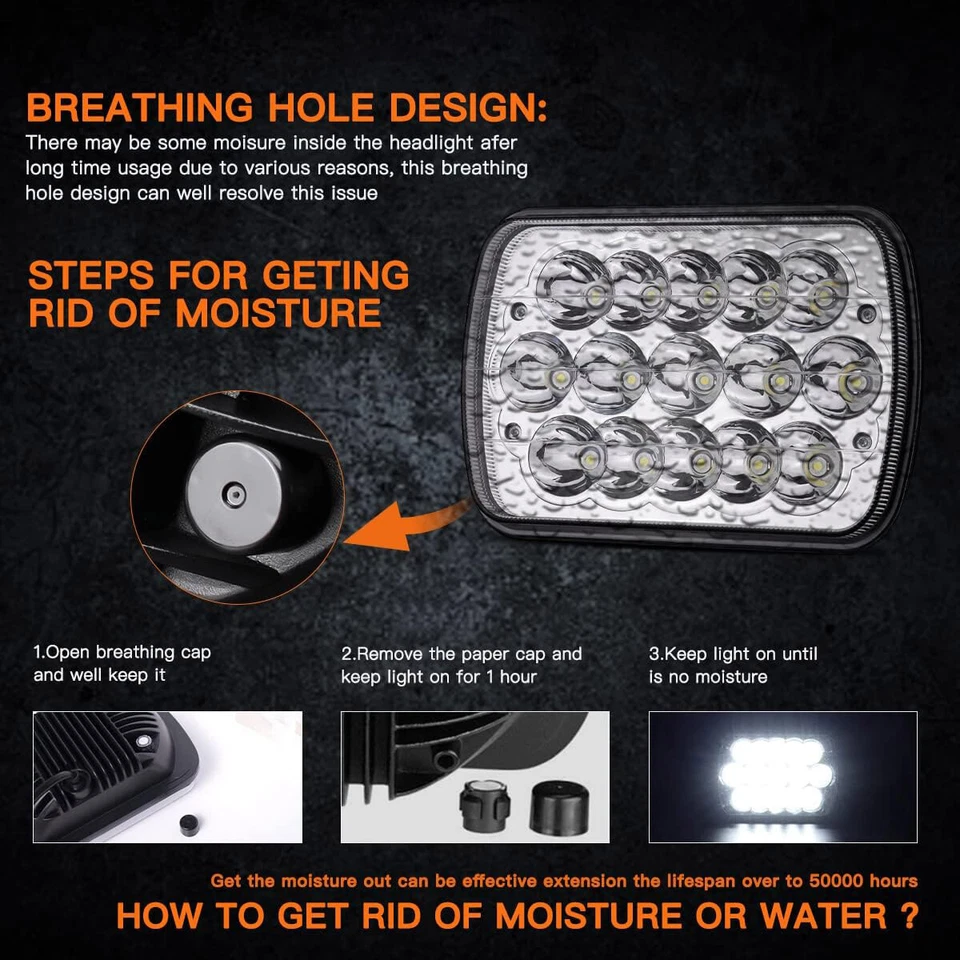 BREATHING HOLE DESIGN:
There may be some moisture inside the headlight afer long time usage due to various reasons, this breathing hole design can well resolve this issue

STEPS FOR GETING RID OF MOISTURE

1.Open breathing cap and well keep it

2.Remove the paper cap and keep light on for 1 hour

3.Keep light on until is no moisture

Get the moisture out can be effective extension the lifespan over to 50000 hours

HOW TO GET RID OF MOISTURE OR WATER ?