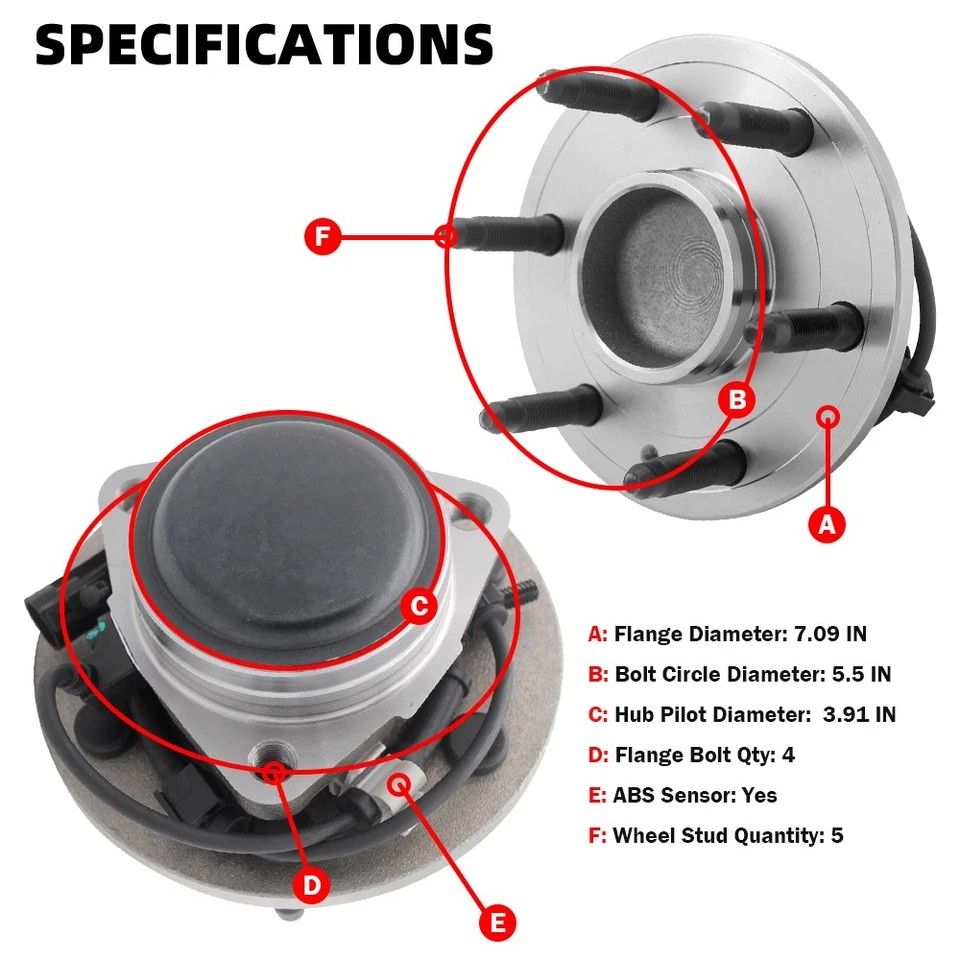 SPECIFICATIONS

F

B

A

C

D

E

A: Flange Diameter: 7.09 IN

B: Bolt Circle Diameter: 5.5 IN

C: Hub Pilot Diameter: 3.91 IN

D: Flange Bolt Qty: 4

E: ABS Sensor: Yes

F: Wheel Stud Quantity: 5