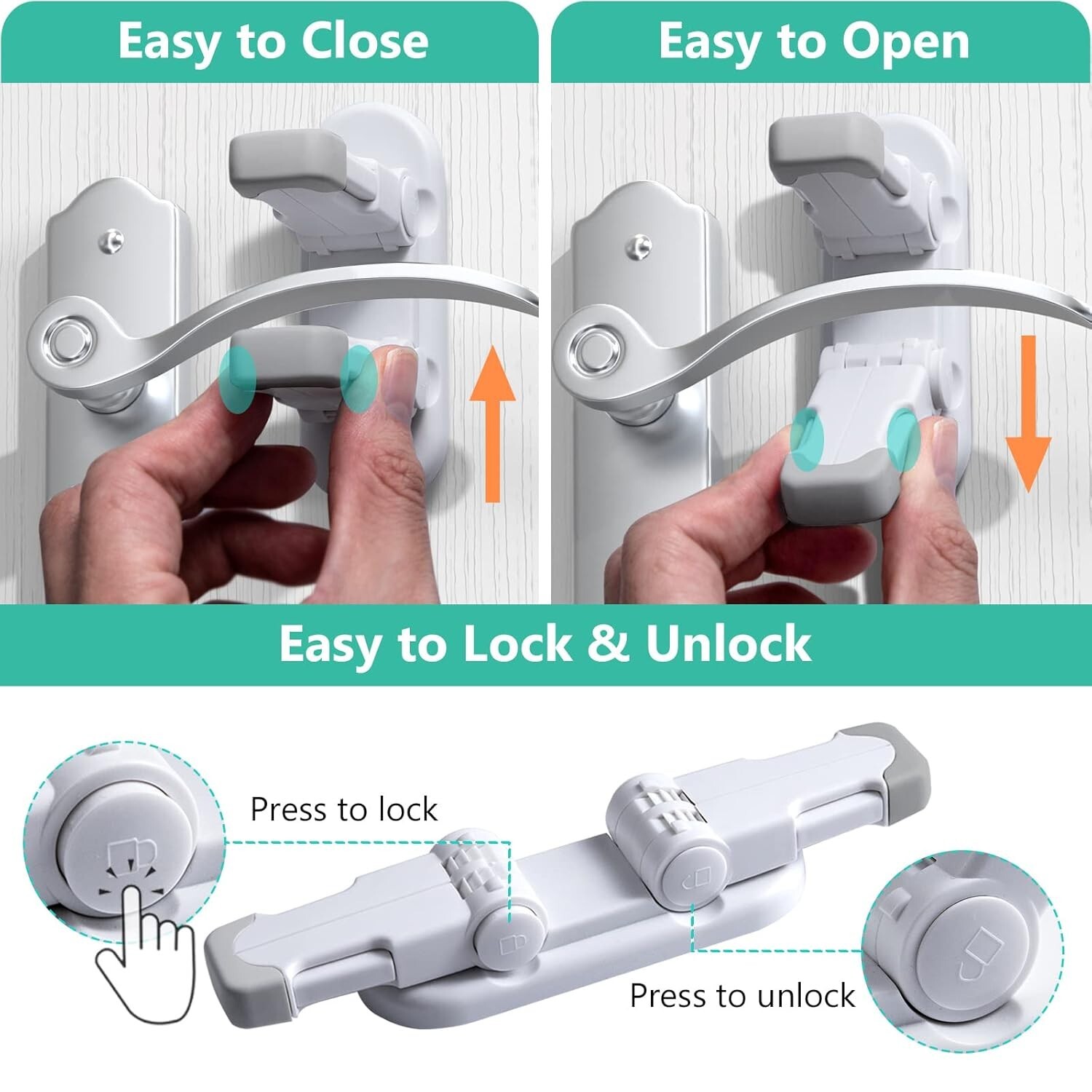 Easy to Close

Easy to Open

Easy to Lock & Unlock

Press to lock

Press to unlock