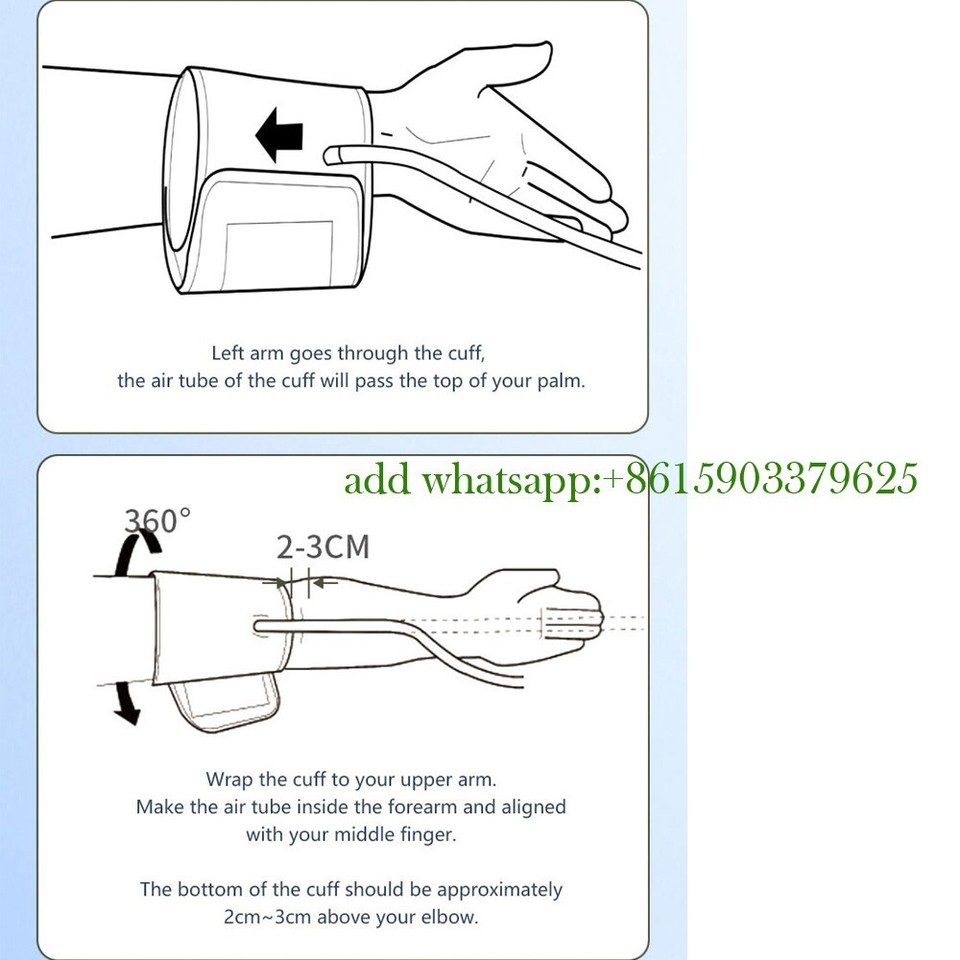 Left arm goes through the cuff, the air tube of the cuff will pass the top of your palm.

add whatsapp:+8615903379625

360°

2-3CM

Wrap the cuff to your upper arm. Make the air tube inside the forearm and aligned with your middle finger.

The bottom of the cuff should be approximately 2cm~3cm above your elbow.