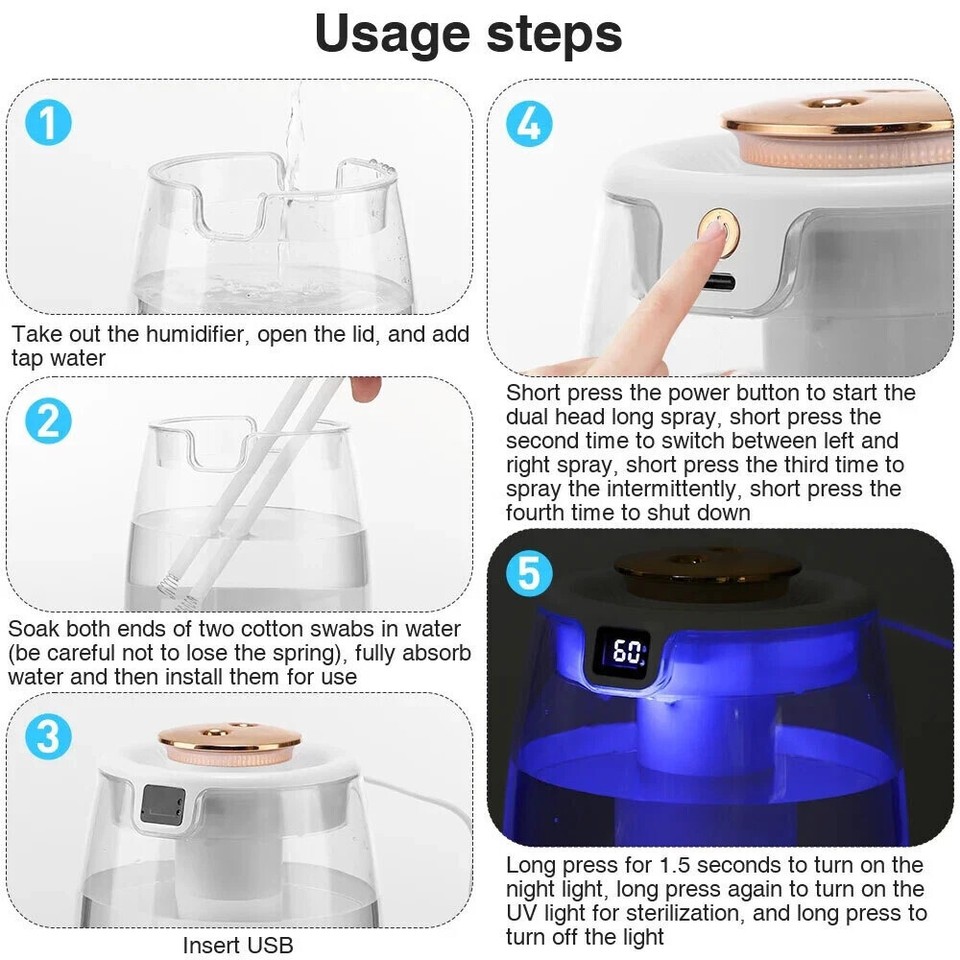 Usage steps

1

Take out the humidifier, open the lid, and add tap water

2

Soak both ends of two cotton swabs in water (be careful not to lose the spring), fully absorb water and then install them for use

3

Insert USB

4

Short press the power button to start the dual head long spray, short press the second time to switch between left and right spray, short press the third time to spray the intermittently, short press the fourth time to shut down

5

60

Long press for 1.5 seconds to turn on the night light, long press again to turn on the UV light for sterilization, and long press to turn off the light