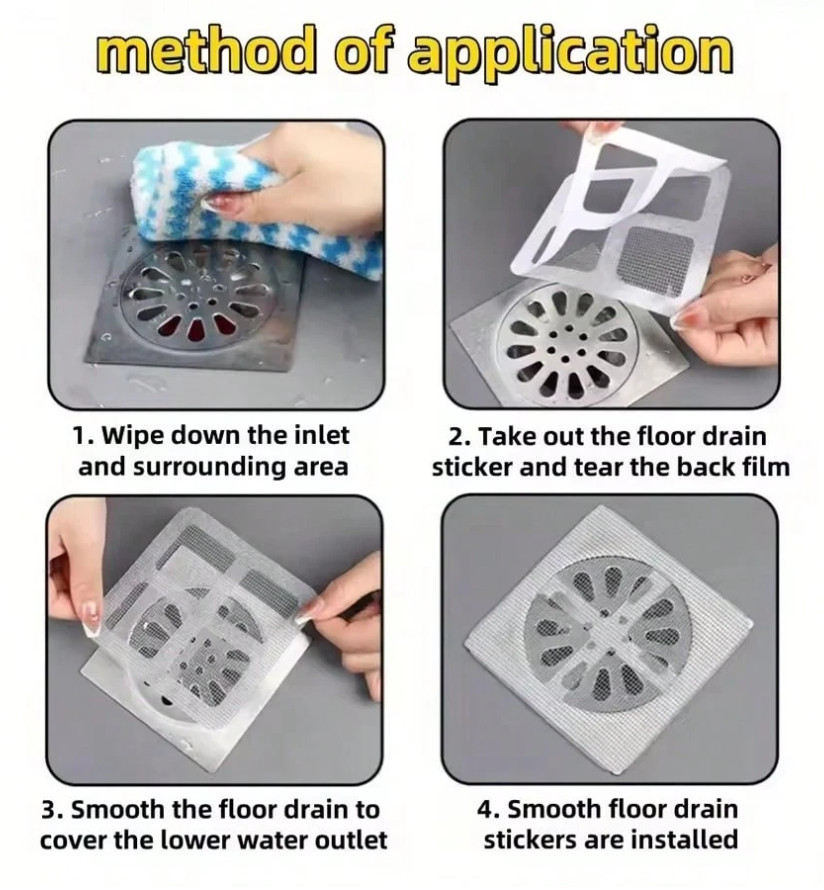 method of application

1. Wipe down the inlet and surrounding area

2. Take out the floor drain sticker and tear the back film

3. Smooth the floor drain to cover the lower water outlet

4. Smooth floor drain stickers are installed