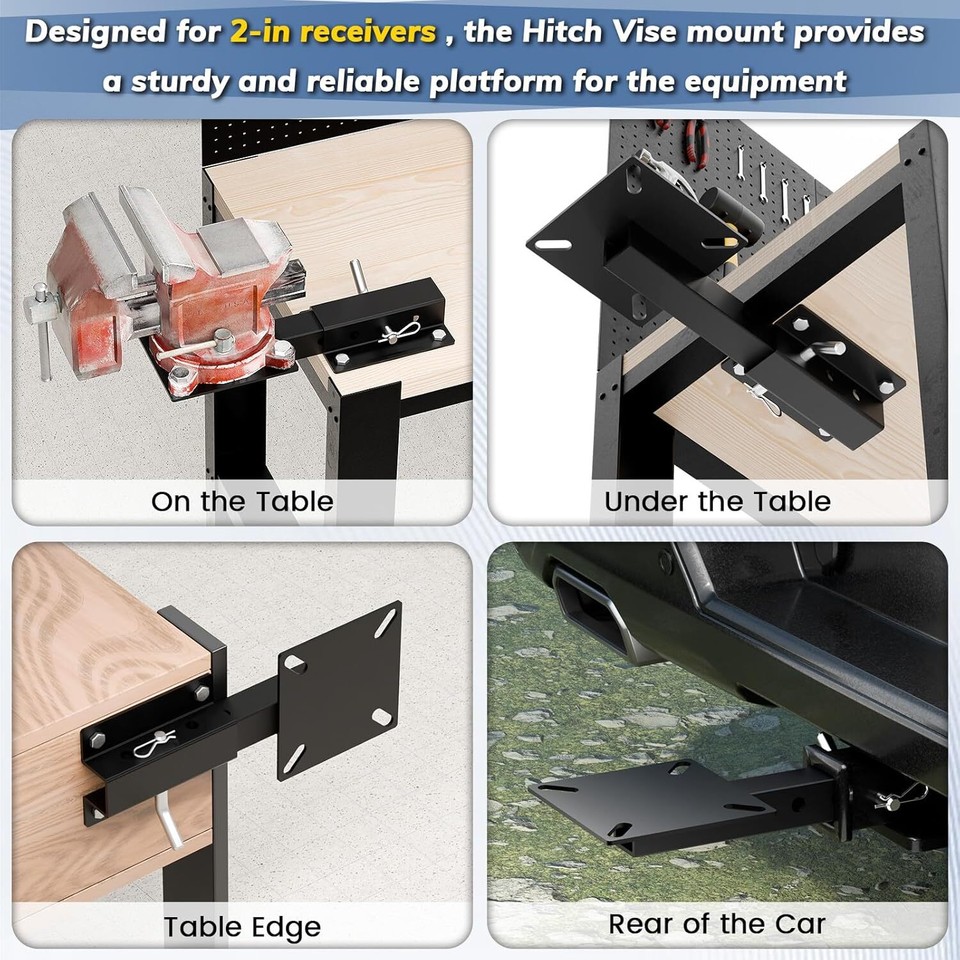 Designed for 2-in receivers , the Hitch Vise mount provides a sturdy and reliable platform for the equipment

On the Table

Under the Table

Table Edge

Rear of the Car