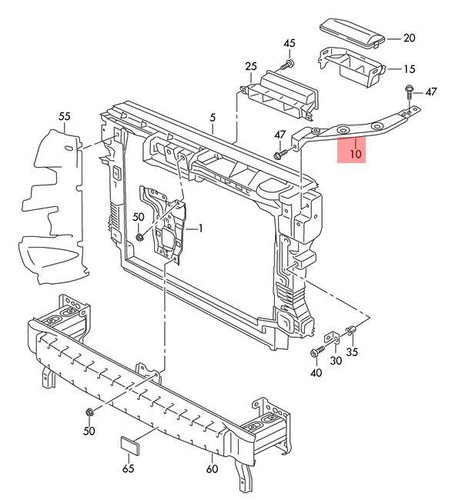 20
45
15
25
47
55
5
47
10
50
1
35
30
40
50
65
60