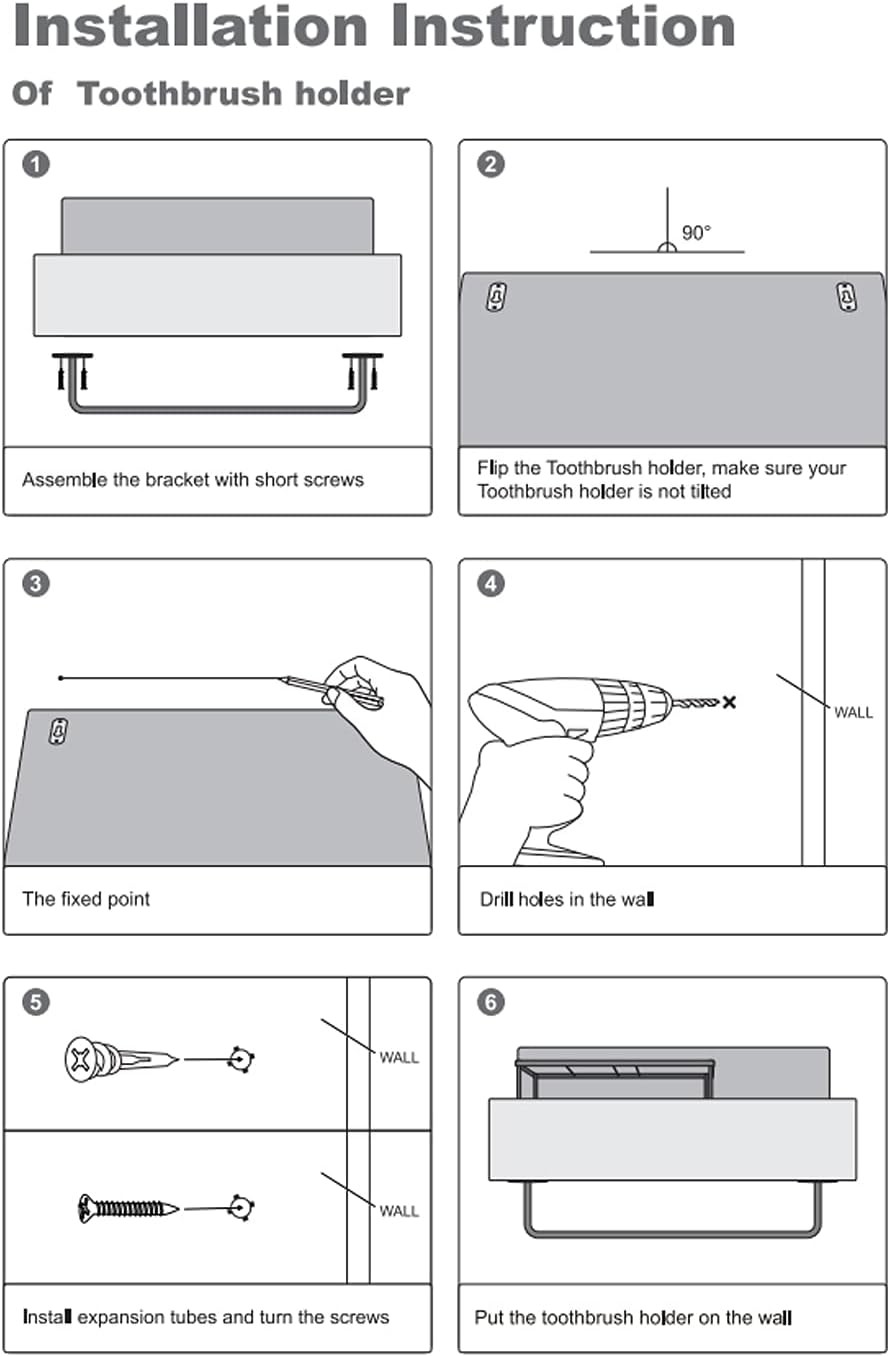 Installation Instruction

Of Toothbrush holder

1

Assemble the bracket with short screws

2

90°

Flip the Toothbrush holder, make sure your Toothbrush holder is not tilted

3

The fixed point

4

WALL

Drill holes in the wall

5

WALL

WALL

Install expansion tubes and turn the screws

6

Put the toothbrush holder on the wall