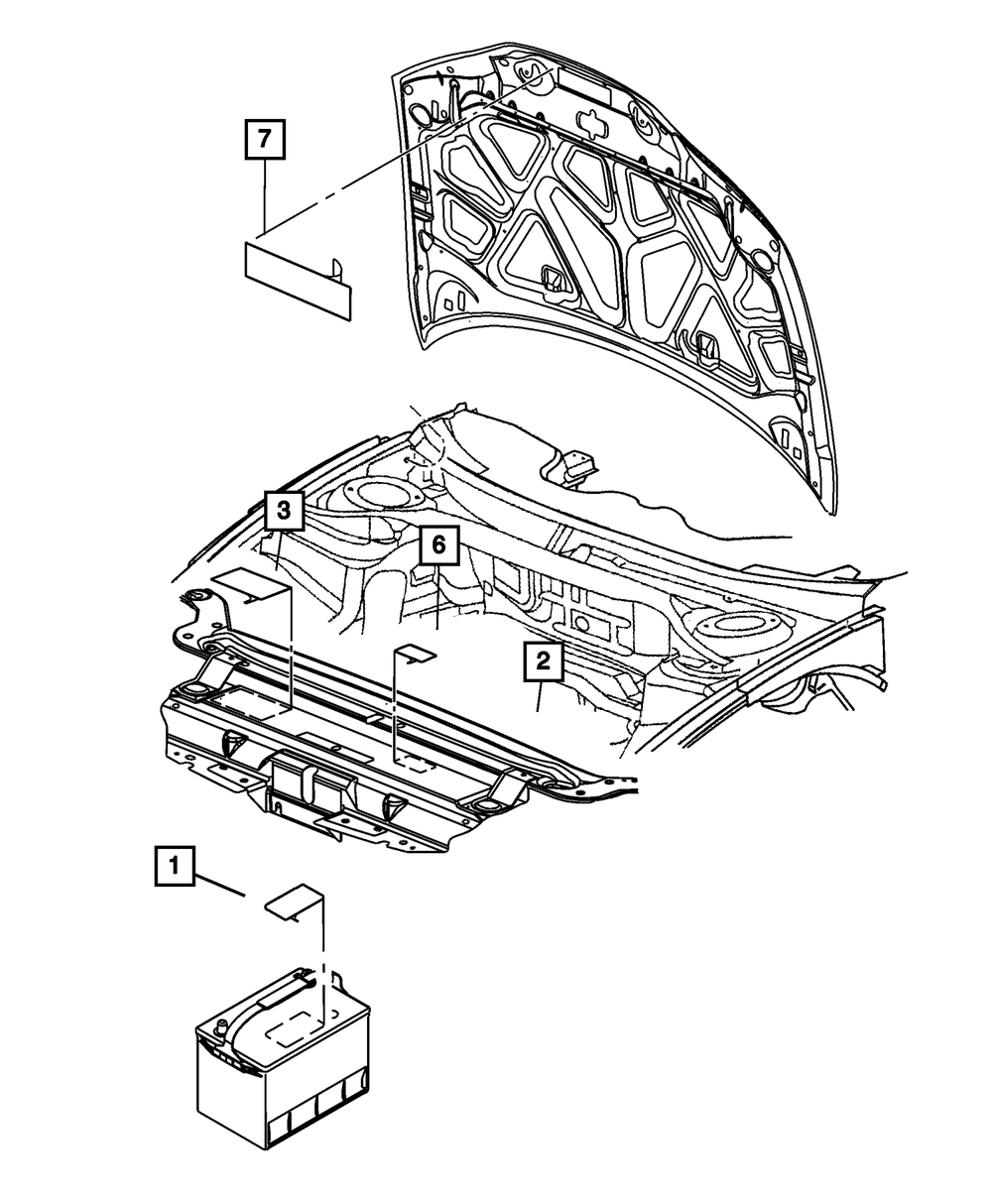 7
3
6
2
1