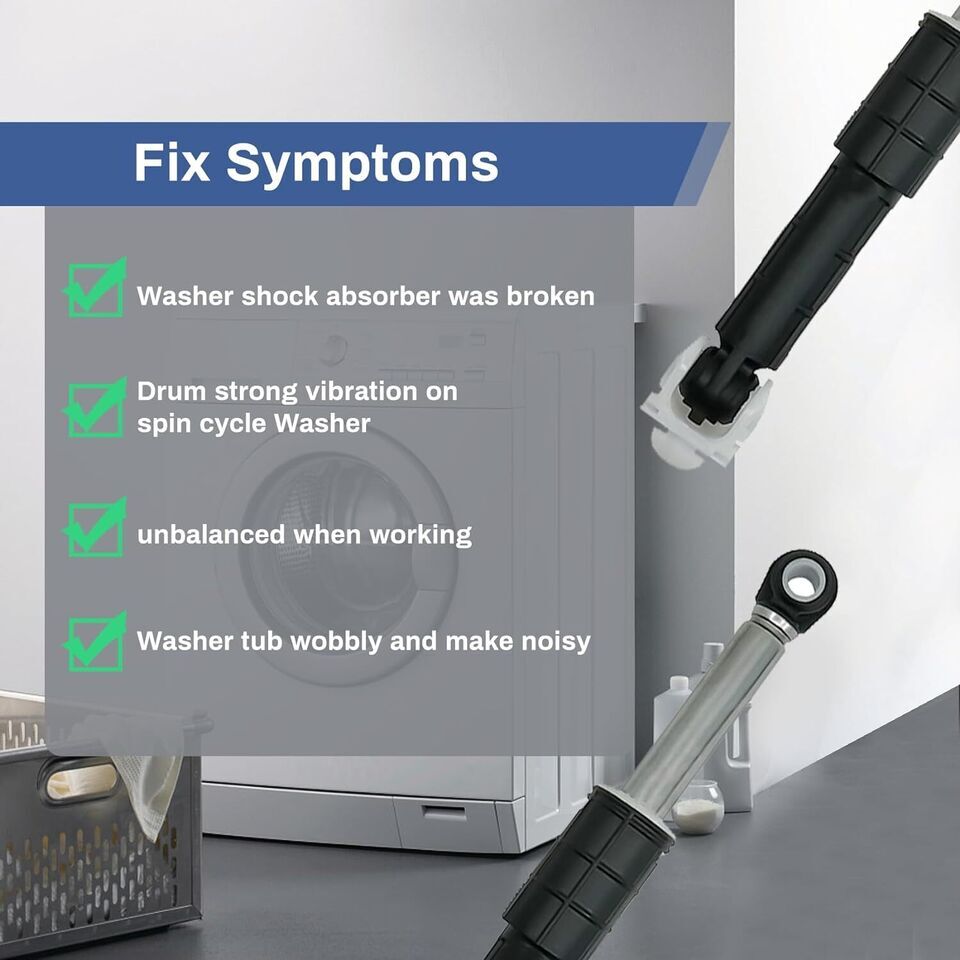 Fix Symptoms

Washer shock absorber was broken

Drum strong vibration on spin cycle Washer

unbalanced when working

Washer tub wobbly and make noisy