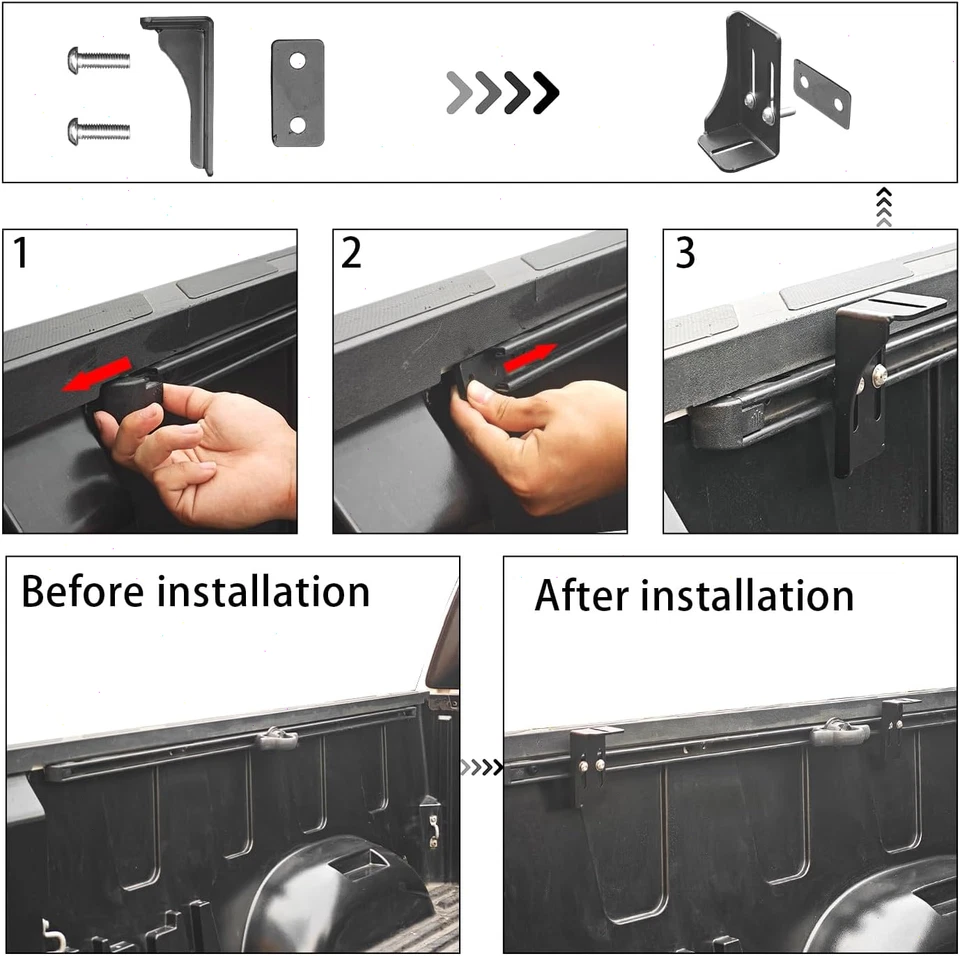 1

2

3

Before installation

After installation