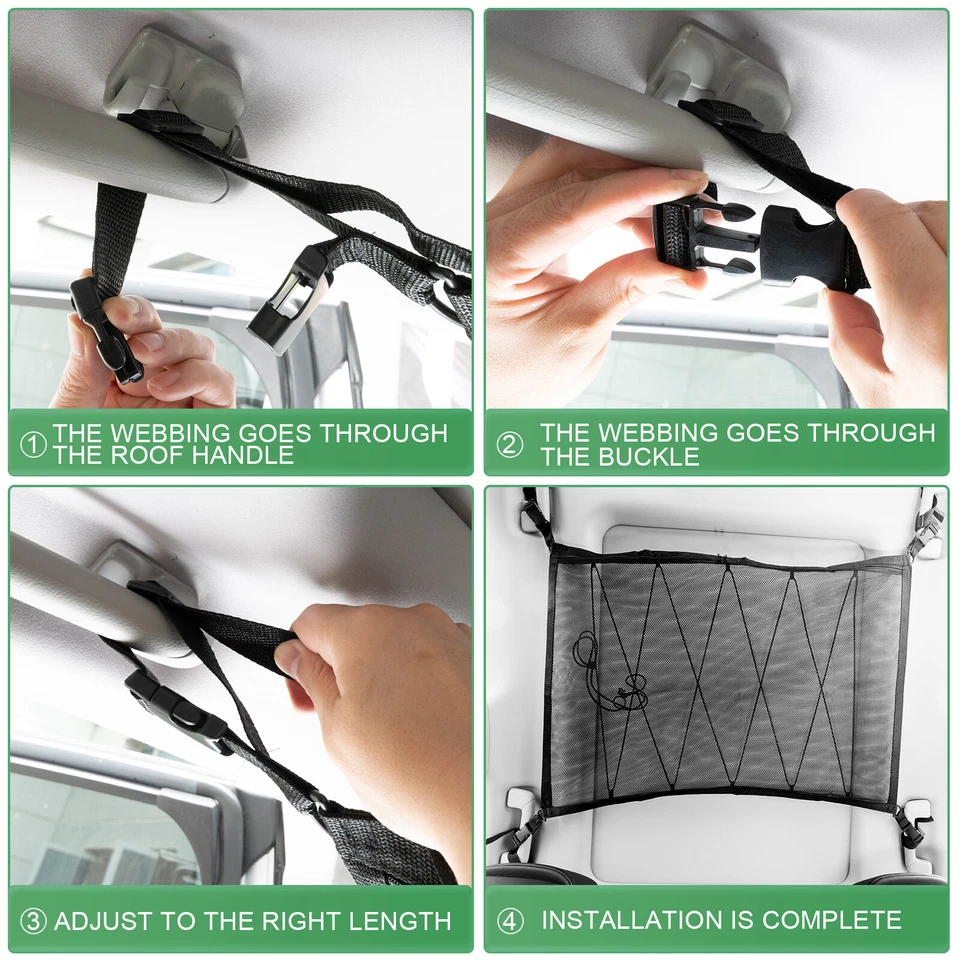 ① THE WEBBING GOES THROUGH THE ROOF HANDLE

② THE WEBBING GOES THROUGH THE BUCKLE

③ ADJUST TO THE RIGHT LENGTH

④ INSTALLATION IS COMPLETE